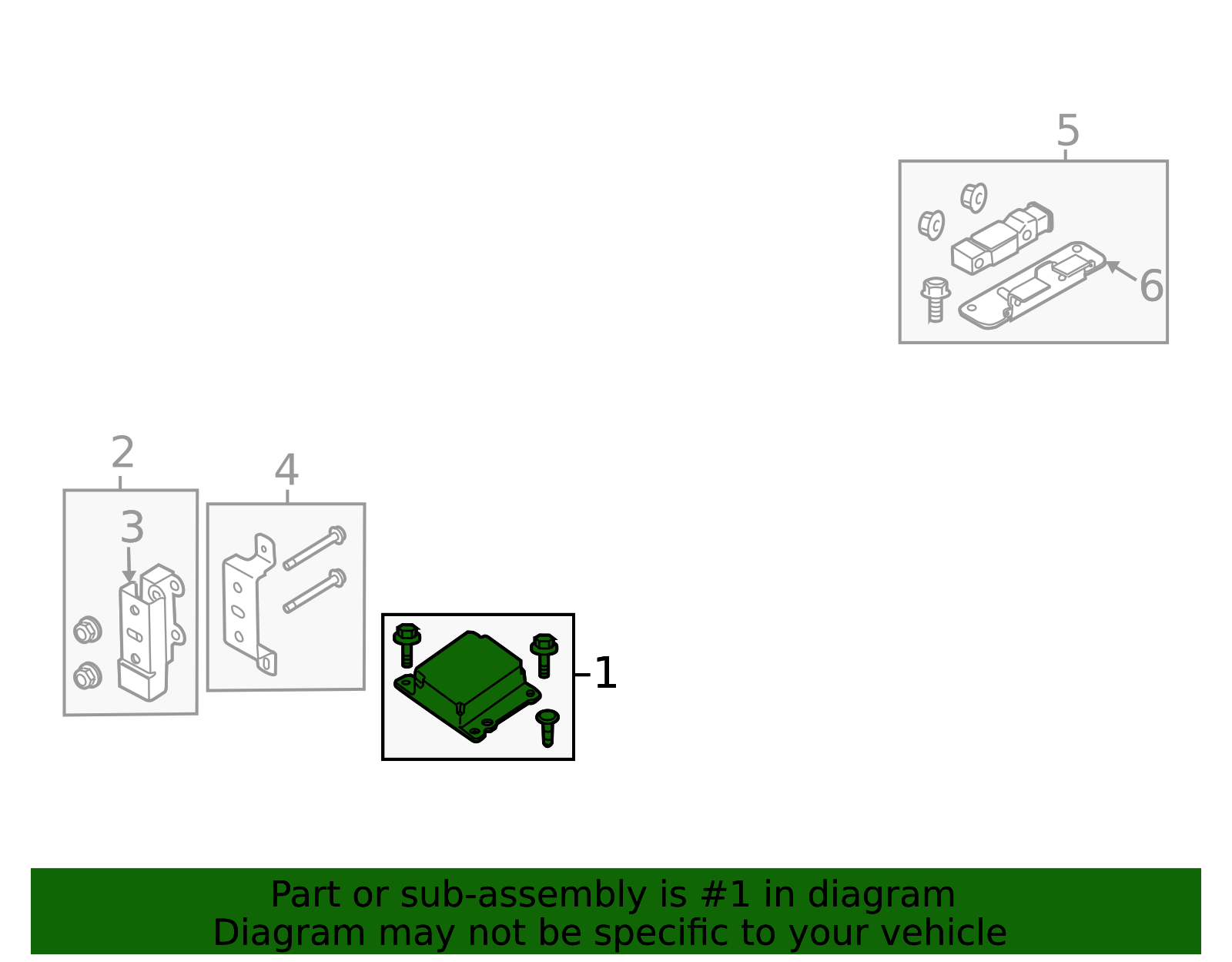 5

6

2

3

4

1

Part or sub-assembly is #1 in diagram
Diagram may not be specific to your vehicle