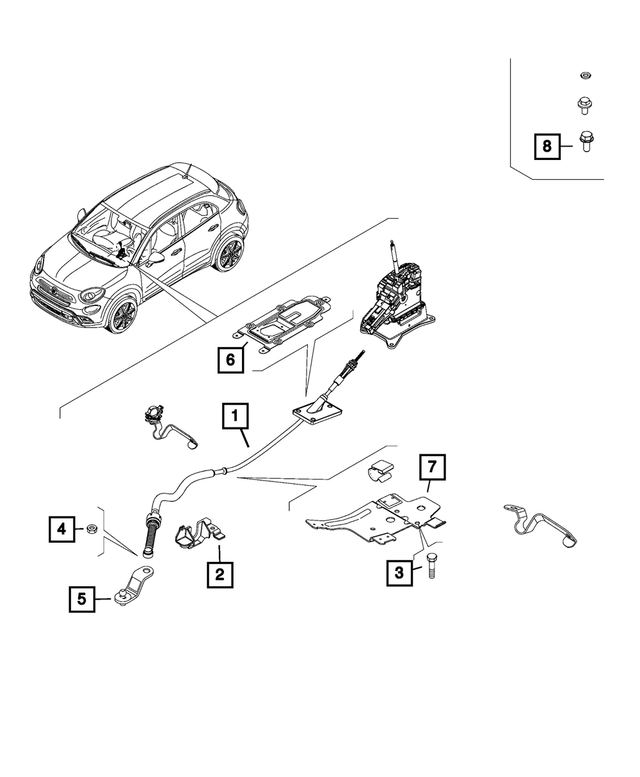 8
6
1
7
4
2
3
5