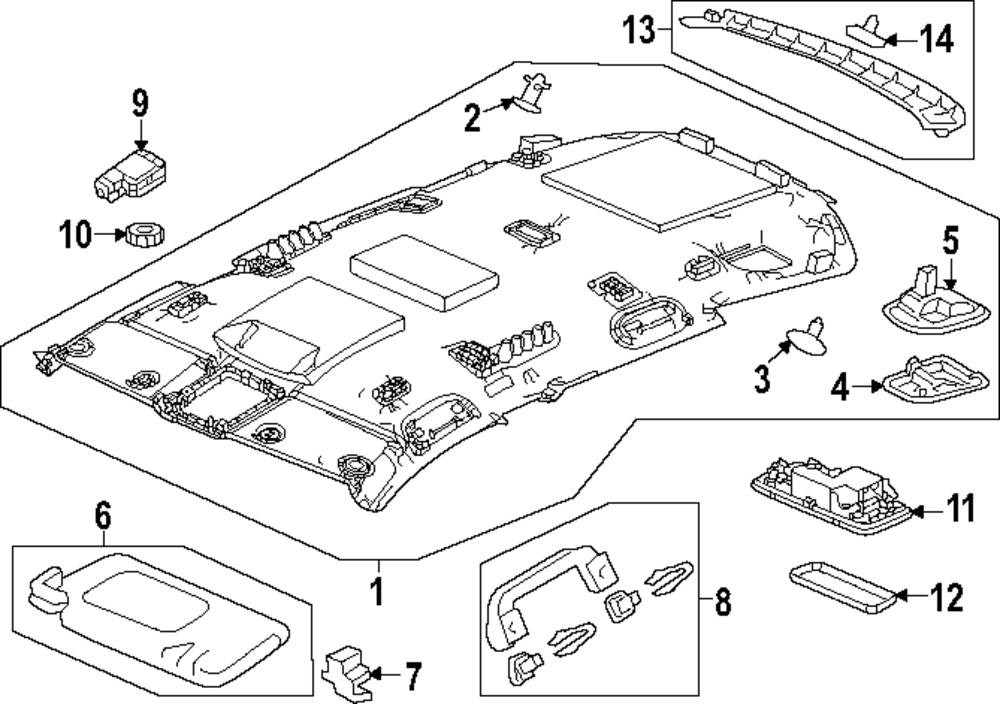 13
14
9
2
10
5
3
4
11
6
1
8
12
7