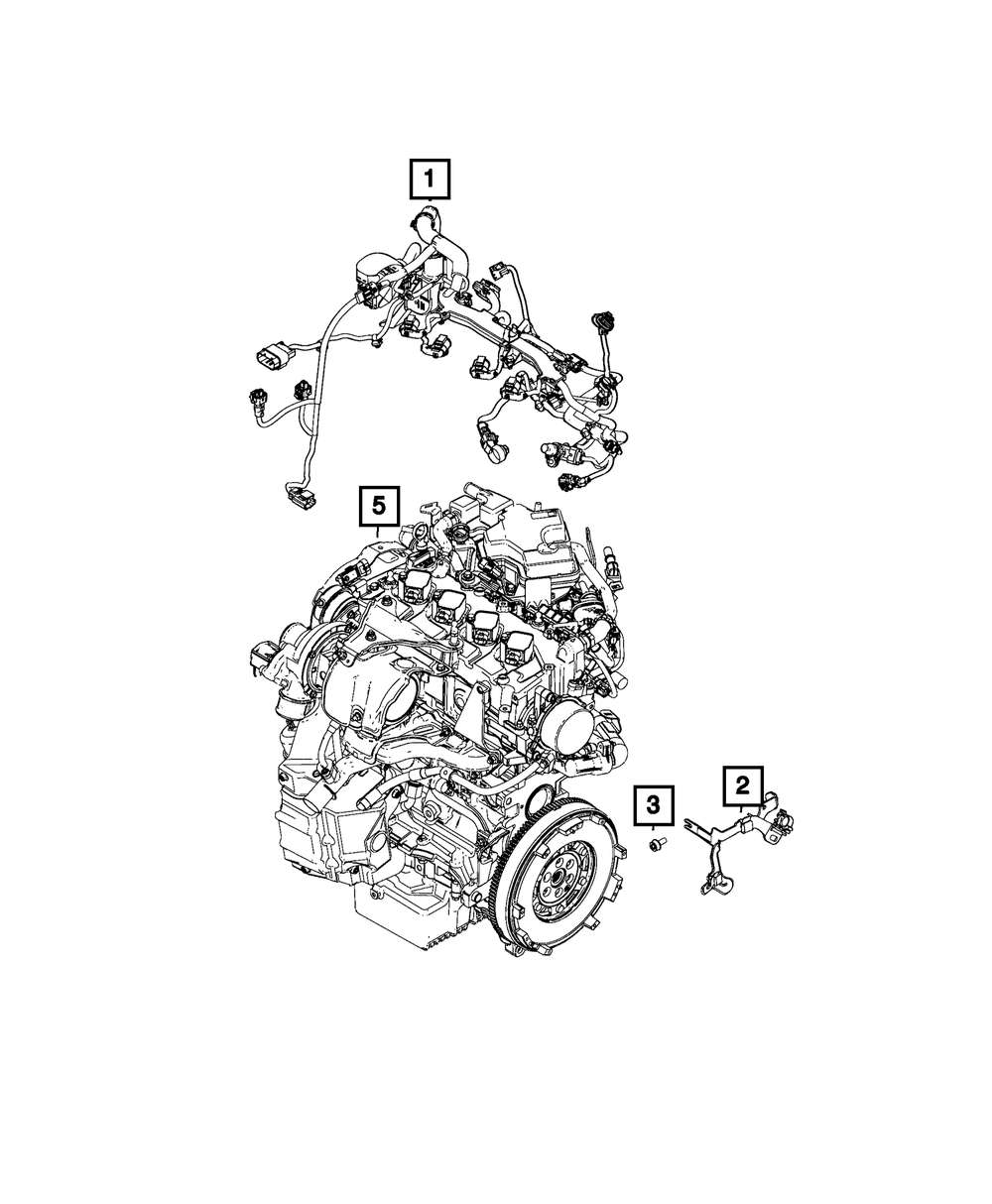 1

5

3

2