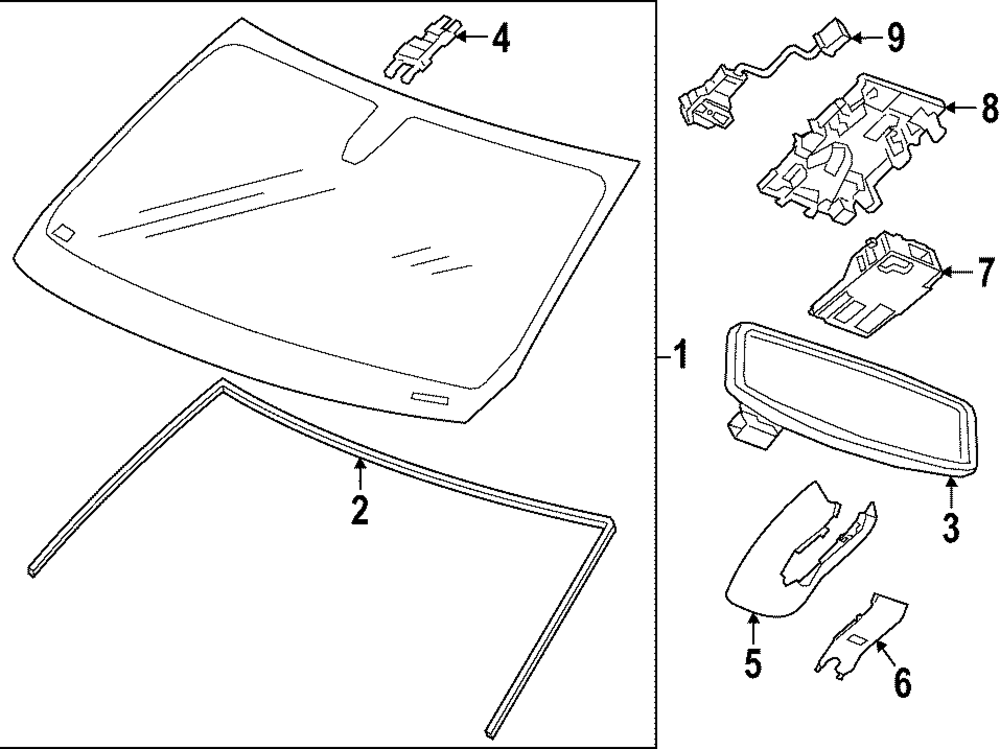 4
9
8
7
1
2
3
5
6