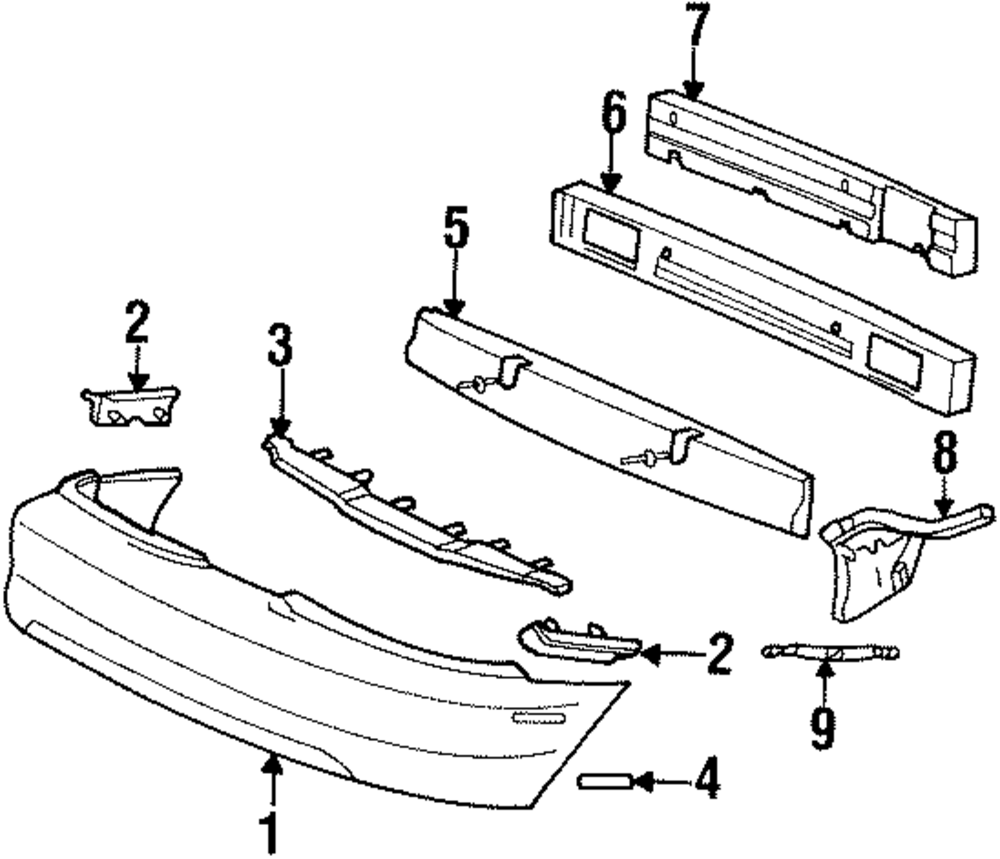 7
6
5
2
3
8
2
9
4
1