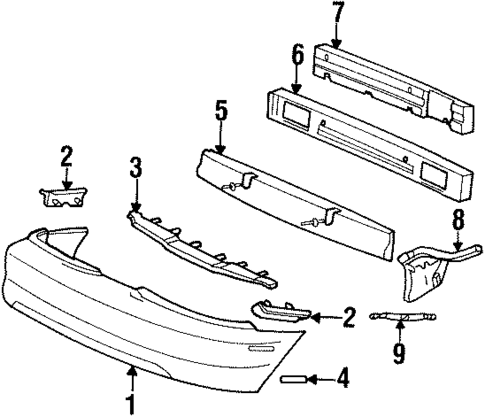 7
6
5
2
3
8
2
9
4
1