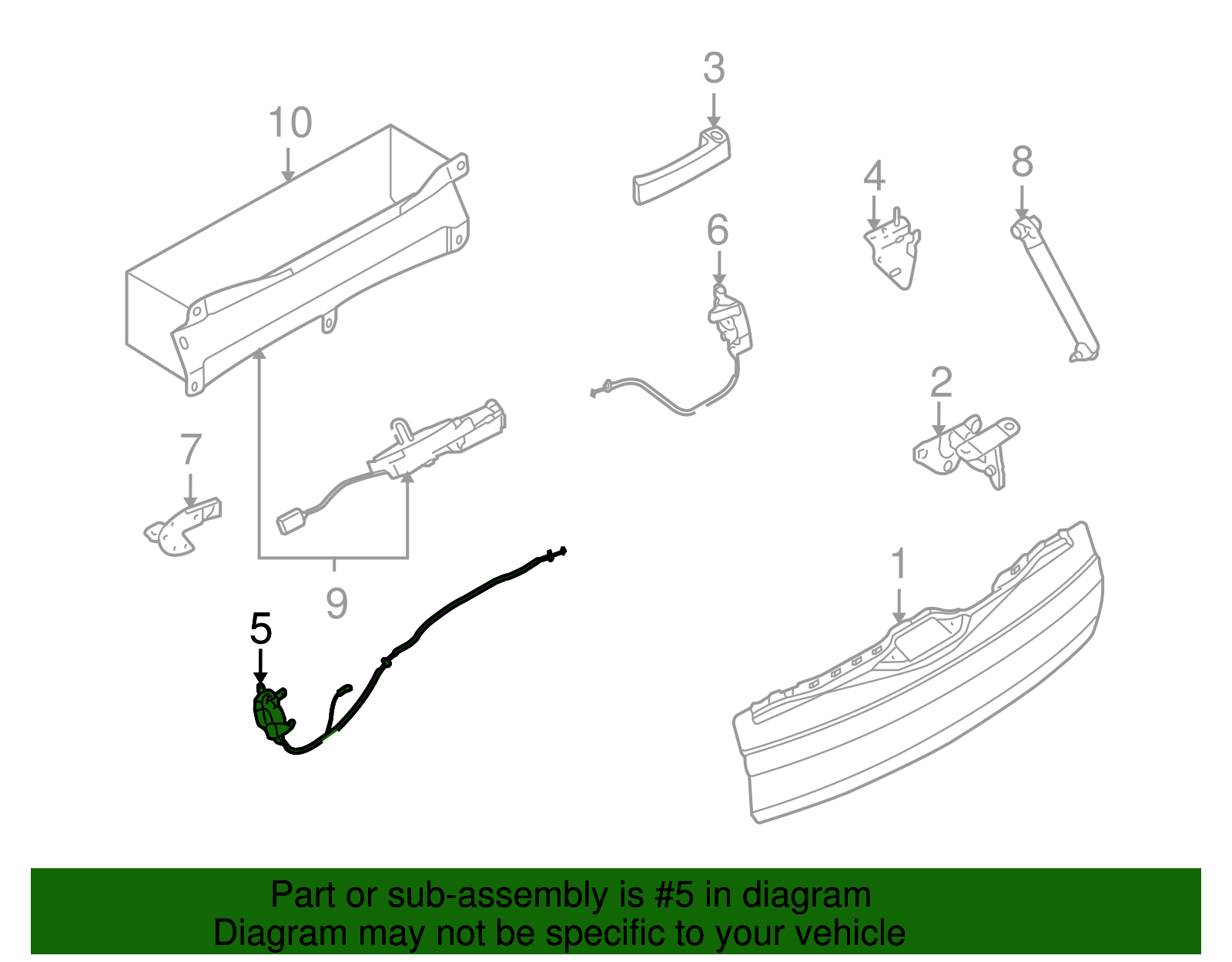 3
10
4
8
6
2
7
1
9
5

Part or sub-assembly is #5 in diagram
Diagram may not be specific to your vehicle