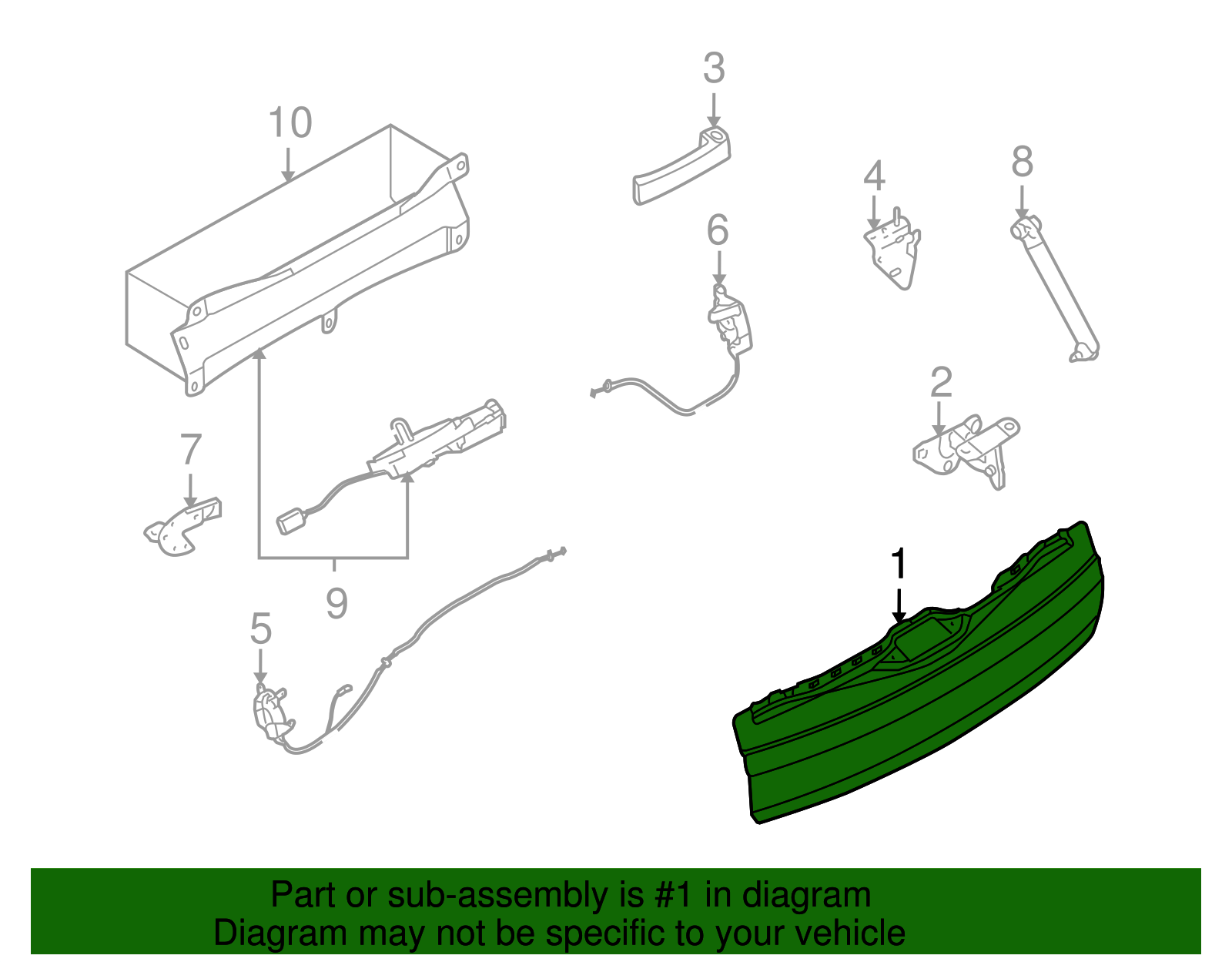 3

10

4

8

6

2

7

9

5

1

Part or sub-assembly is #1 in diagram
Diagram may not be specific to your vehicle