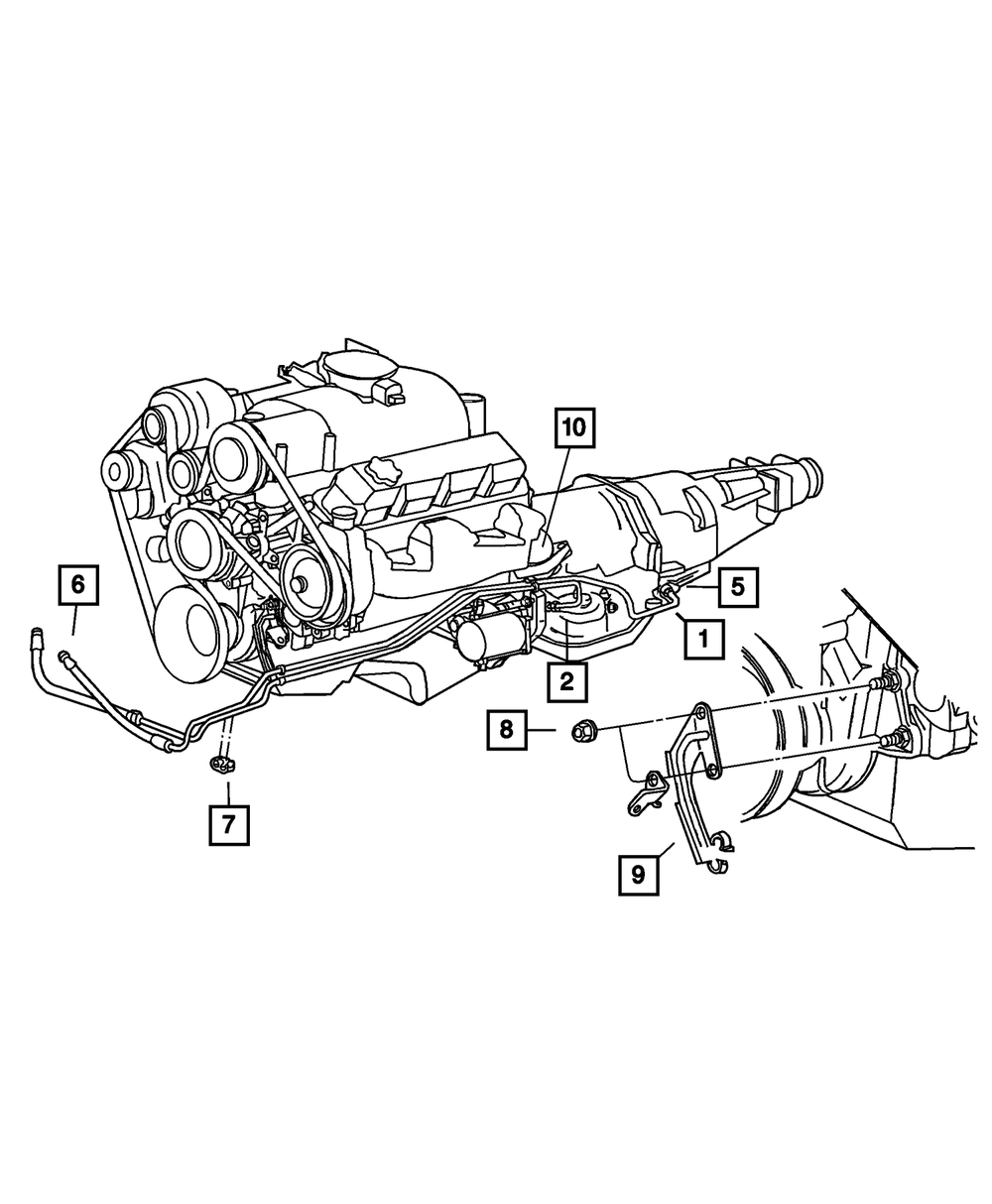 10
6
5
1
2
8
7
9