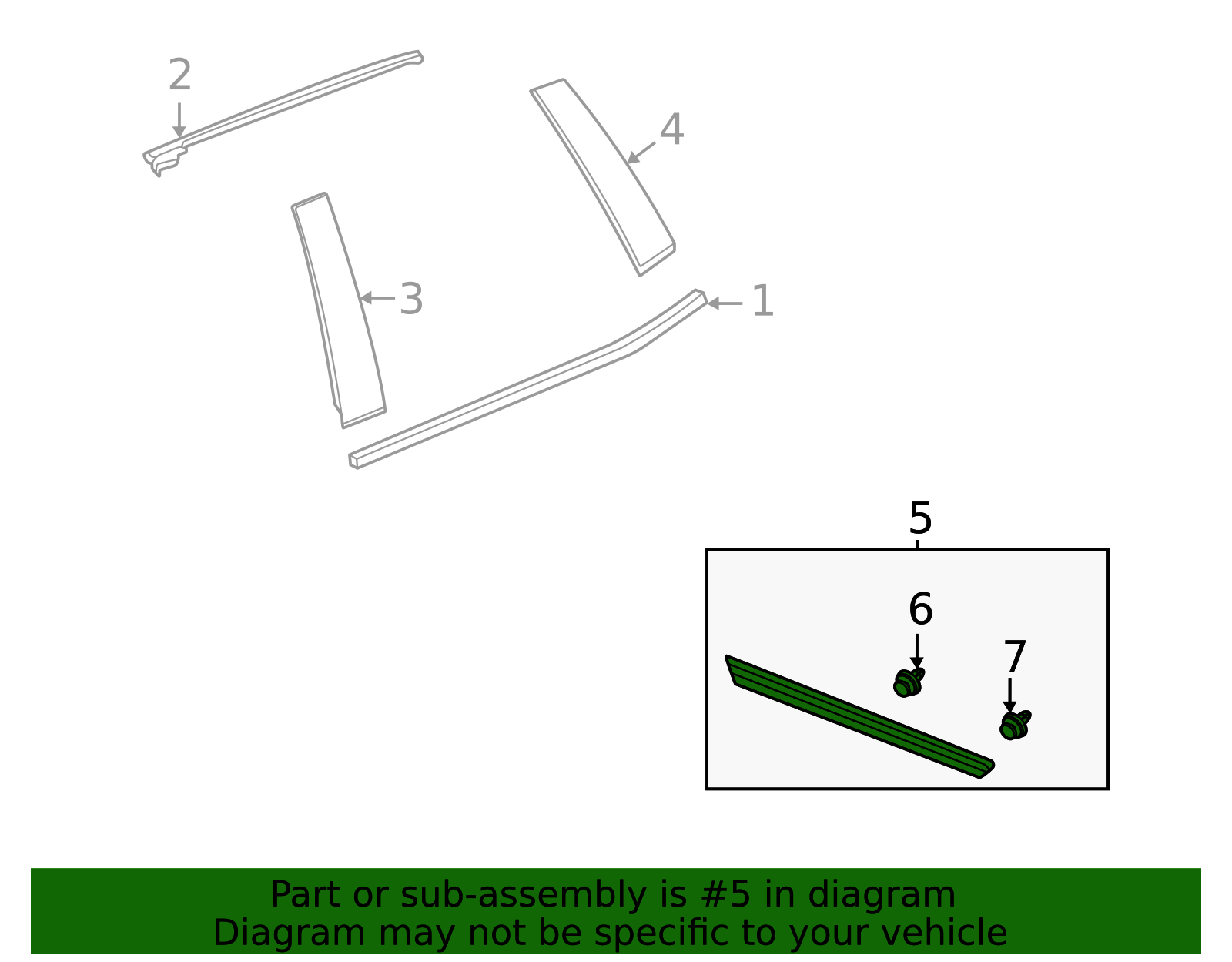 2

4

3

1

5

6

7

Part or sub-assembly is #5 in diagram
Diagram may not be specific to your vehicle