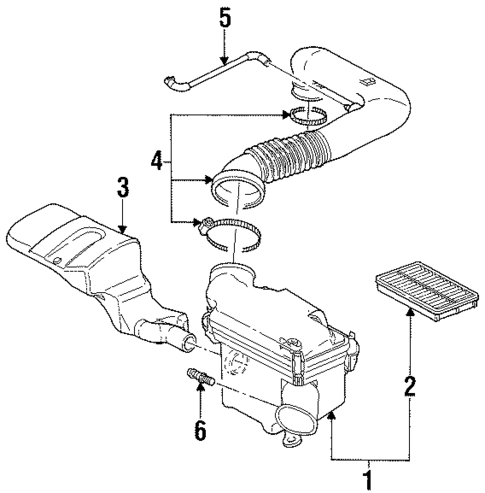 5
4
3
2
6
1