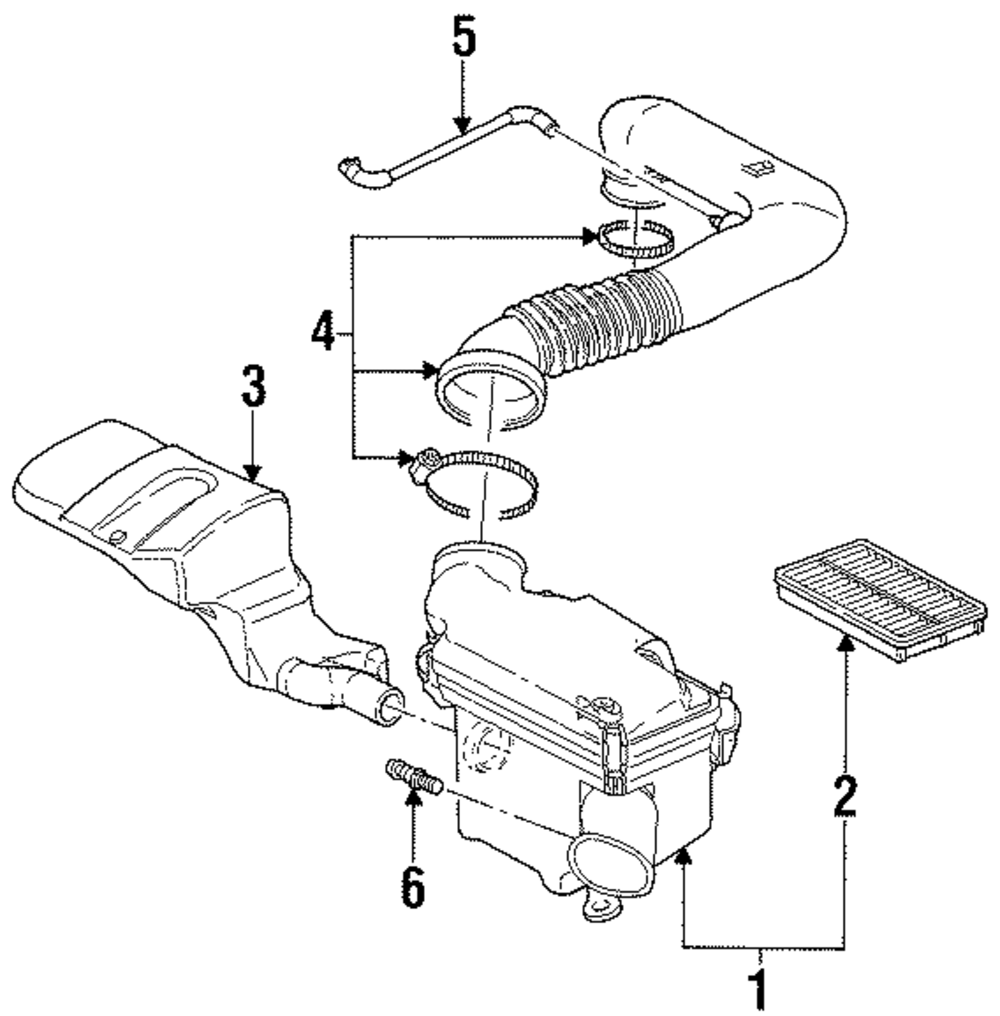 5
4
3
2
6
1