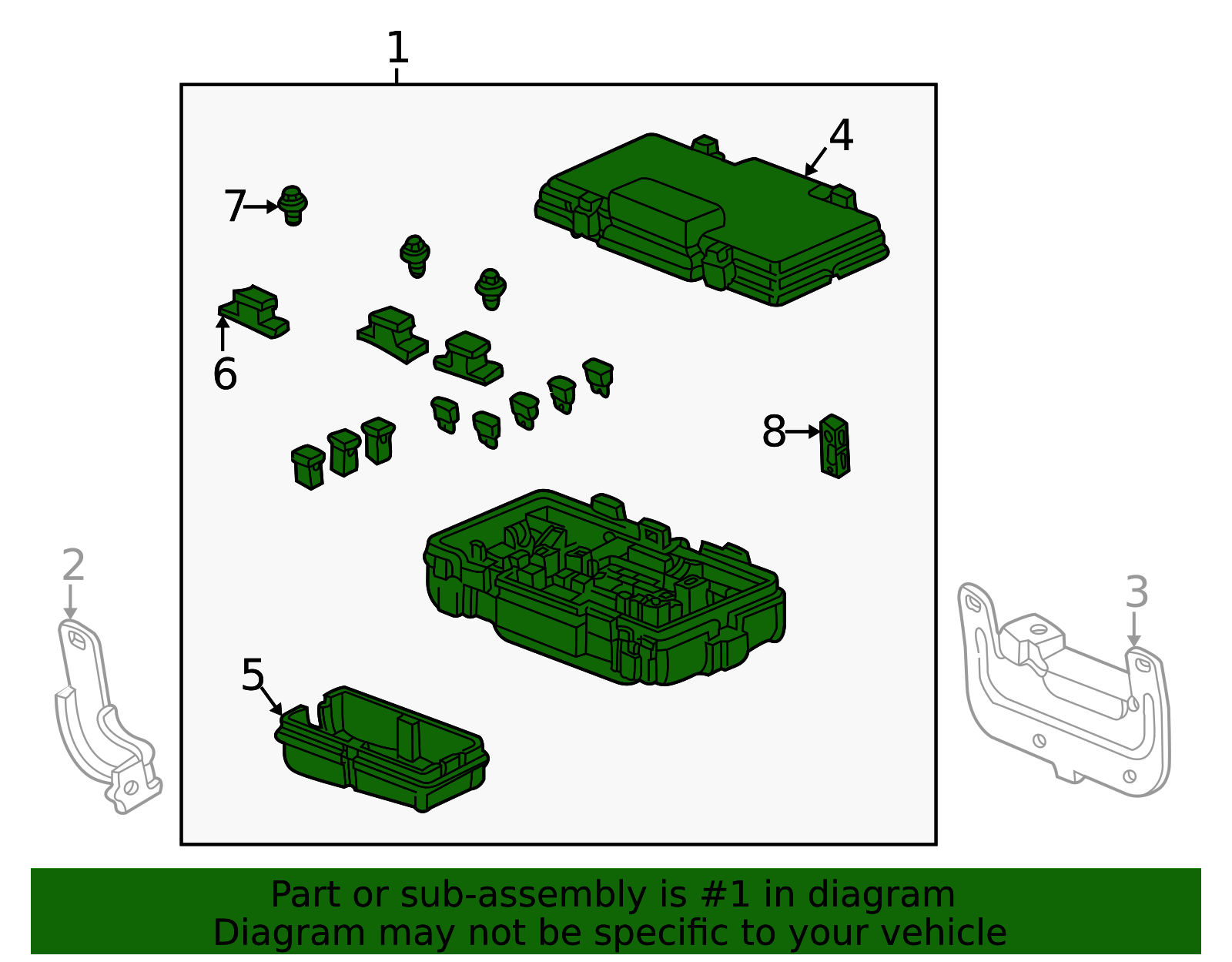 1
4
7
6
8
2
3
5
Part or sub-assembly is #1 in diagram
Diagram may not be specific to your vehicle