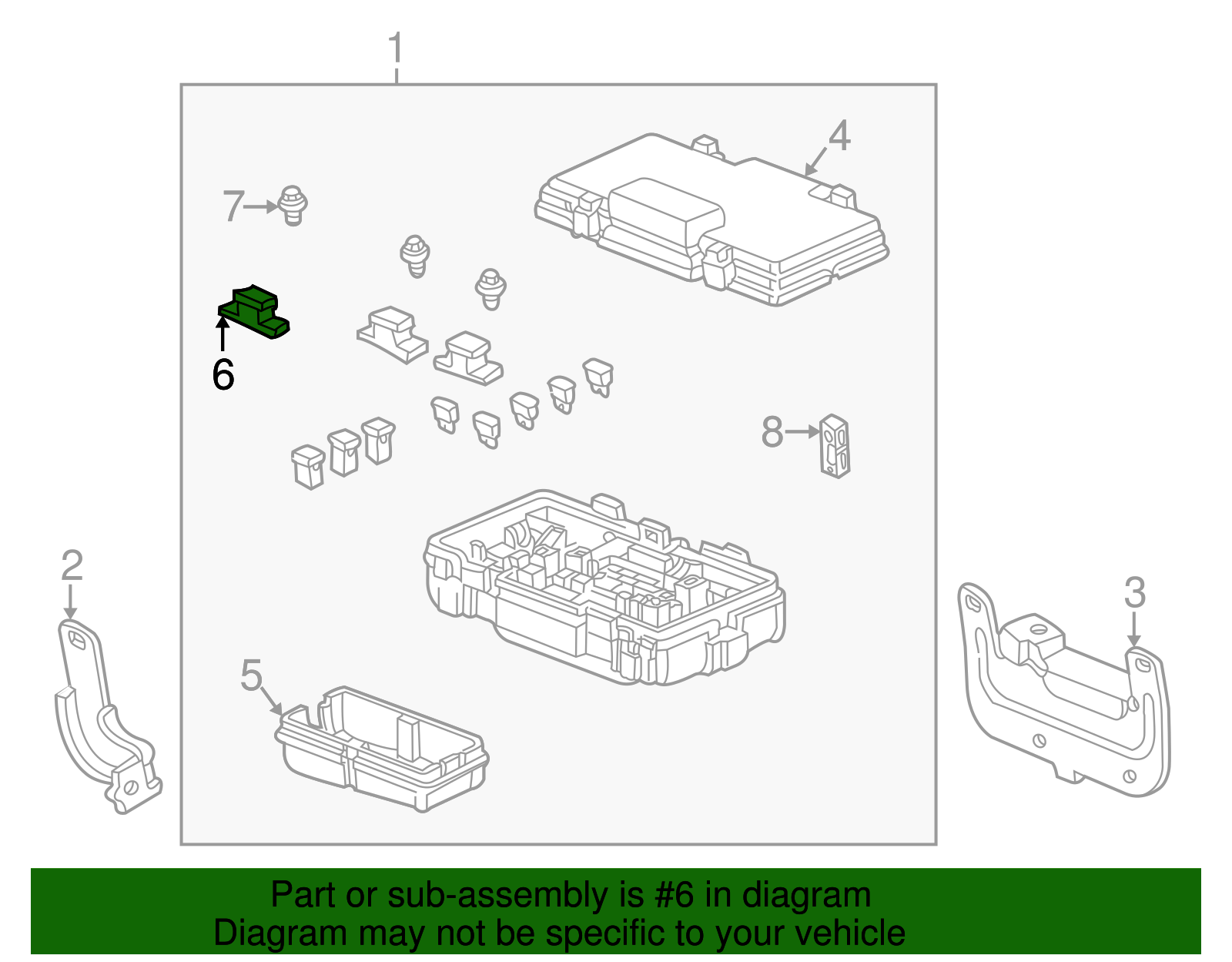 1
4
7
6
8
2
3
5

Part or sub-assembly is #6 in diagram
Diagram may not be specific to your vehicle