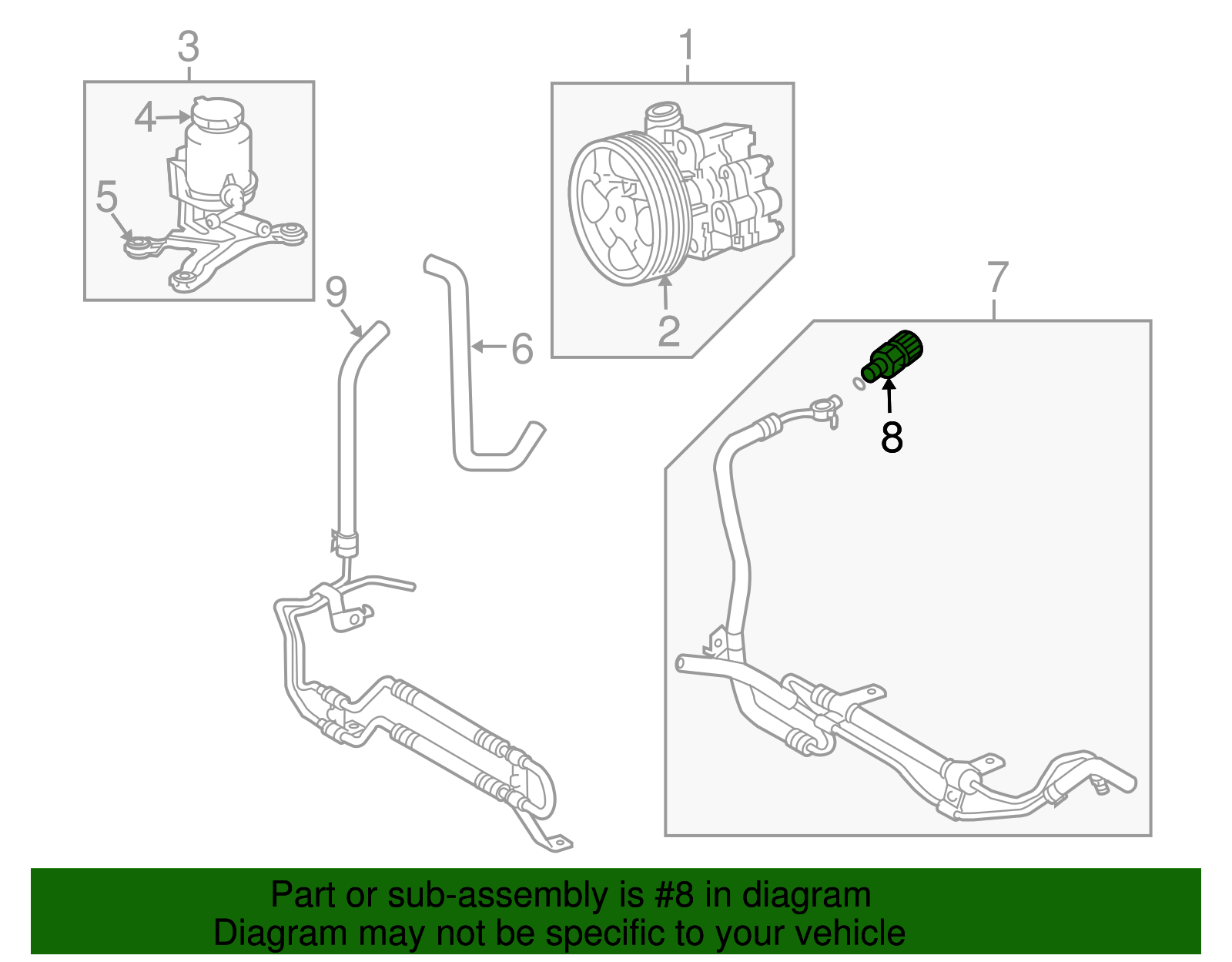 3
4
5
1
2
9
6
7
8

Part or sub-assembly is #8 in diagram
Diagram may not be specific to your vehicle