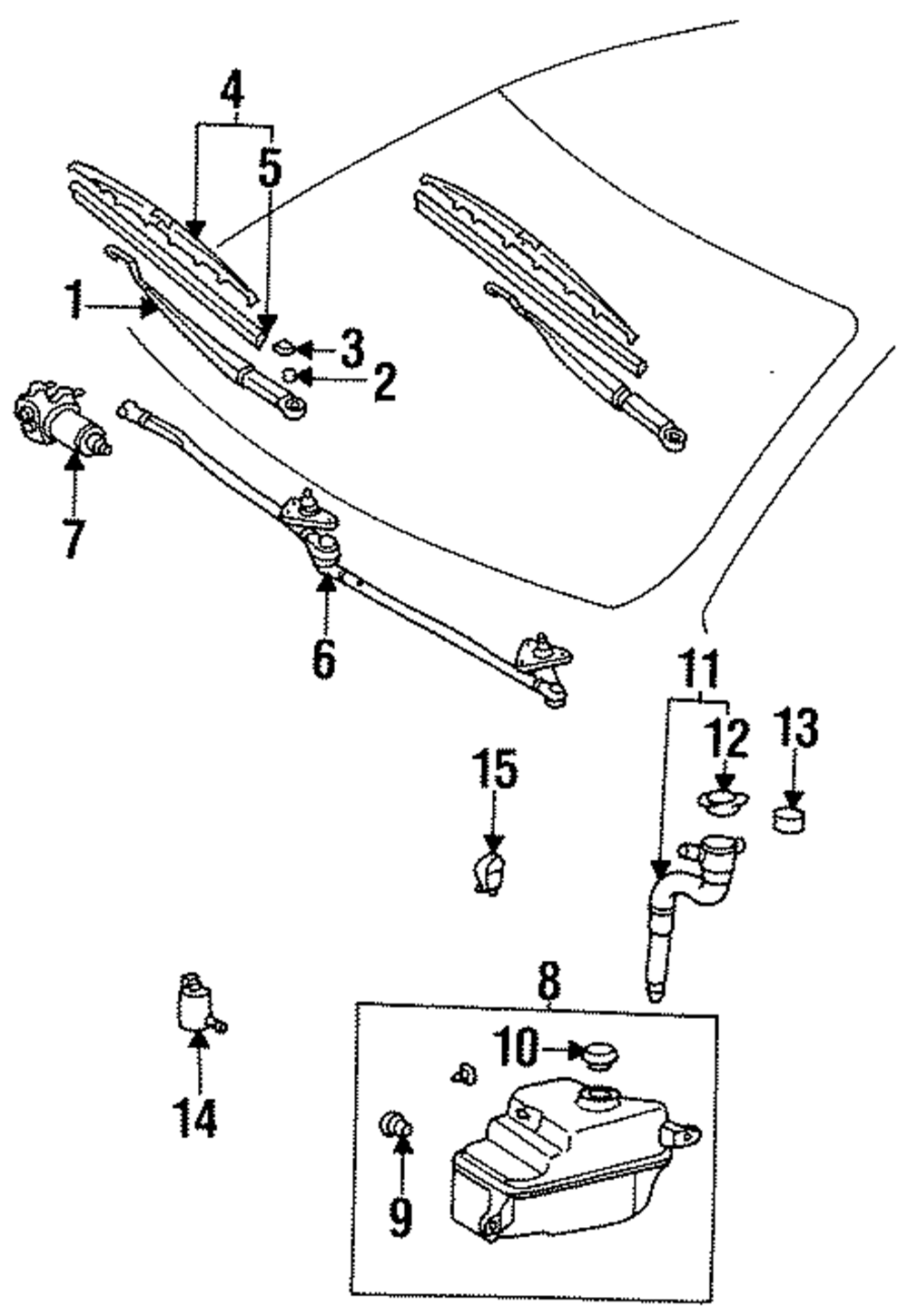 4
5
1
3
2
7
6
11
12
13
15
8
10
14
9