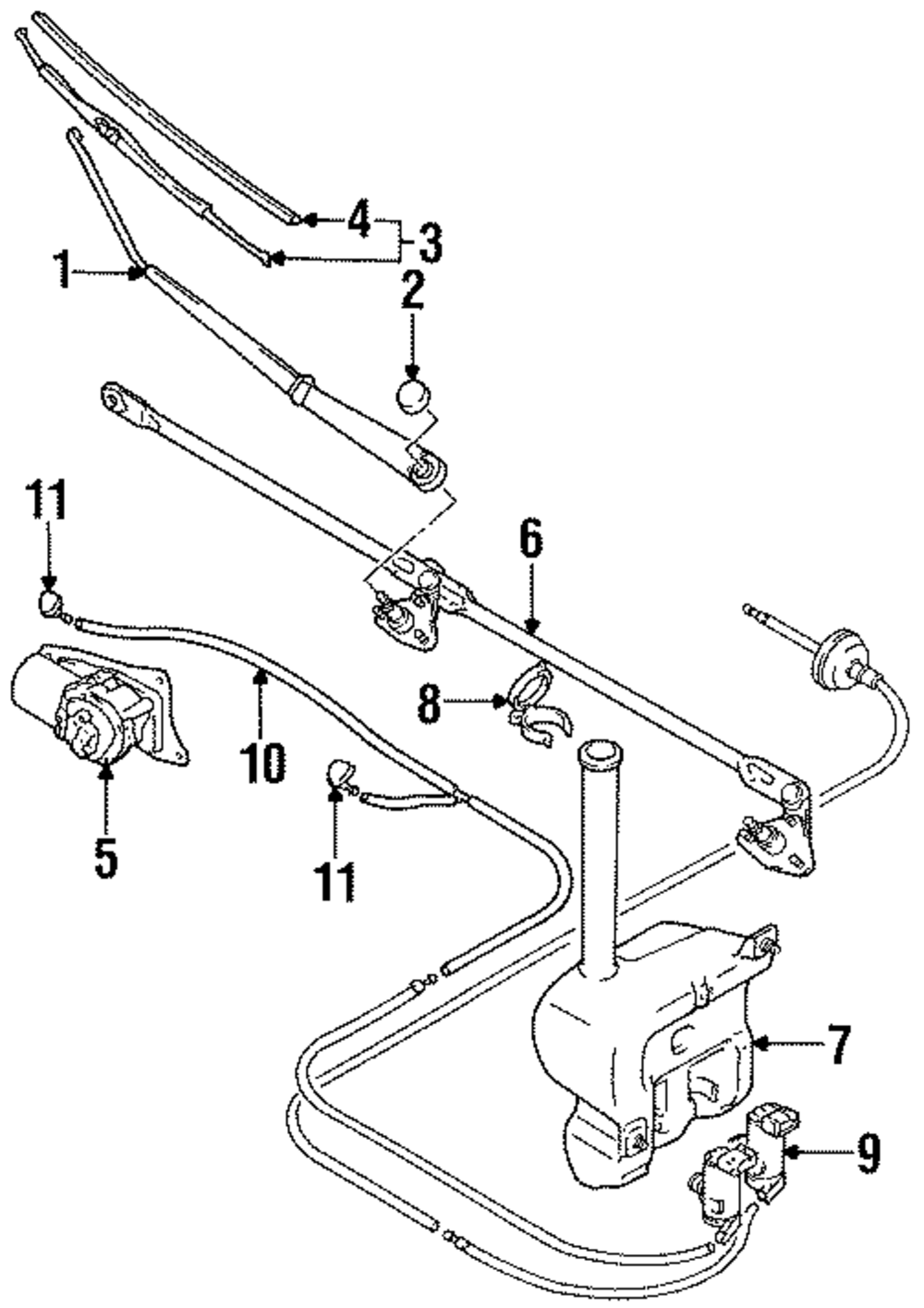 4
3
1
2
11
6
8
10
5
11
7
9