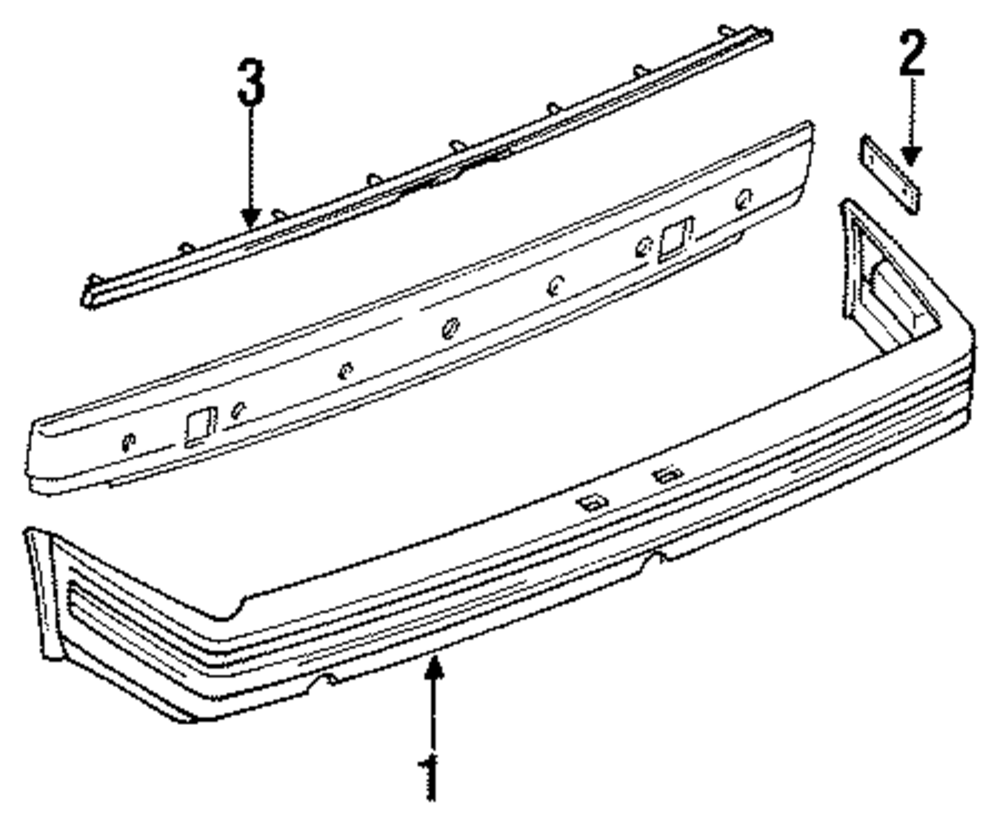 3
2
1