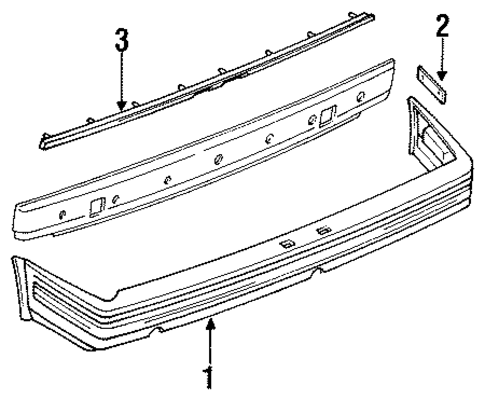 3

2

1