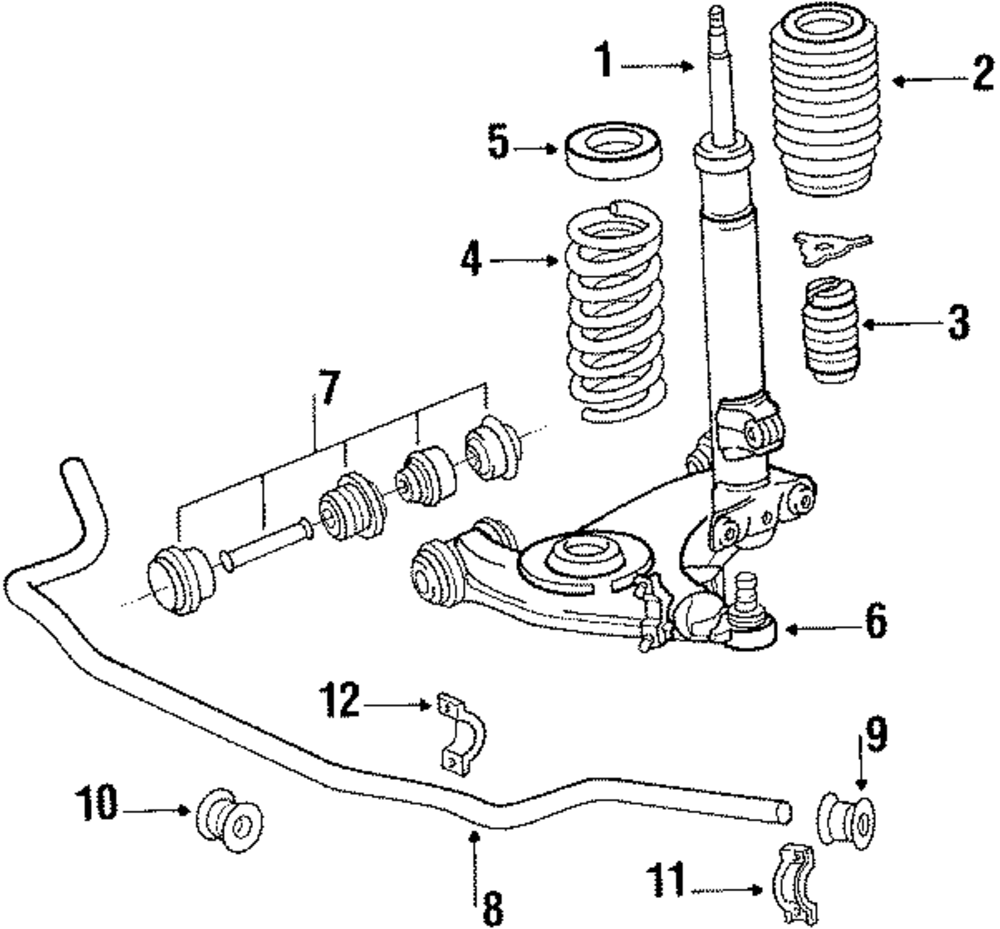 1
2
5
4
3
7
6
12
9
10
8
11