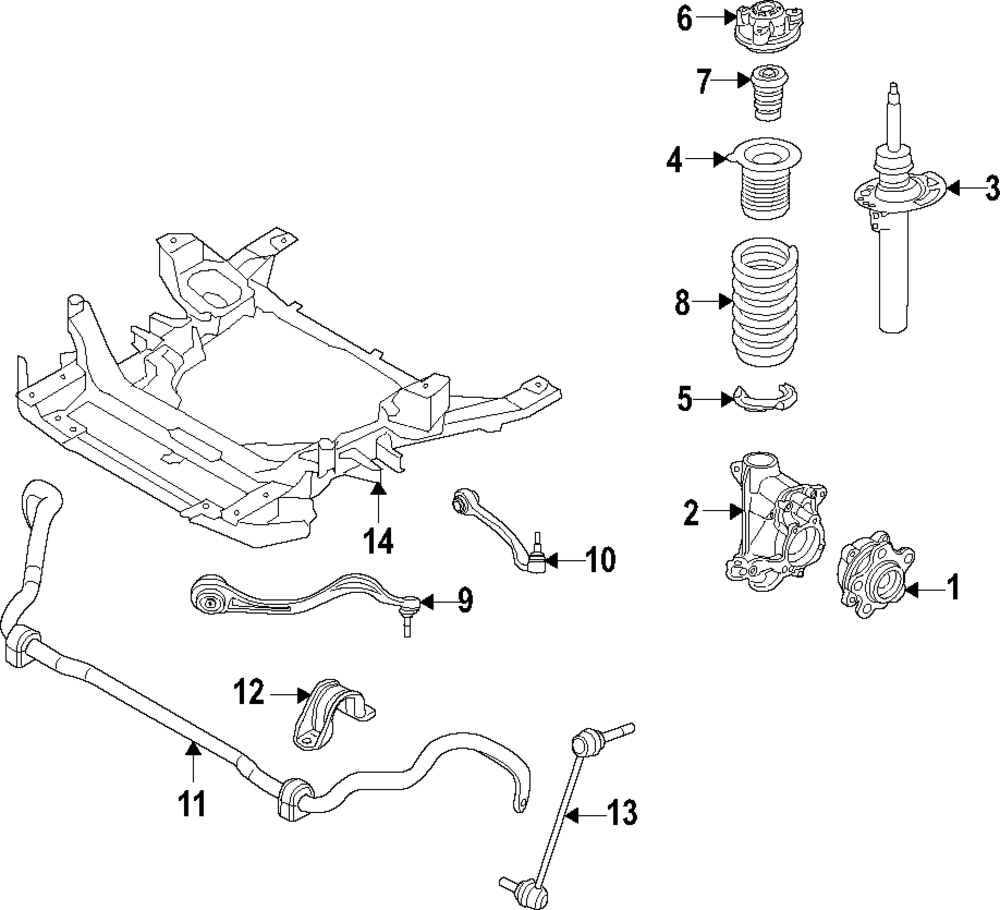 6
7
4
3
8
5
14
2
10
1
9
12
11
13