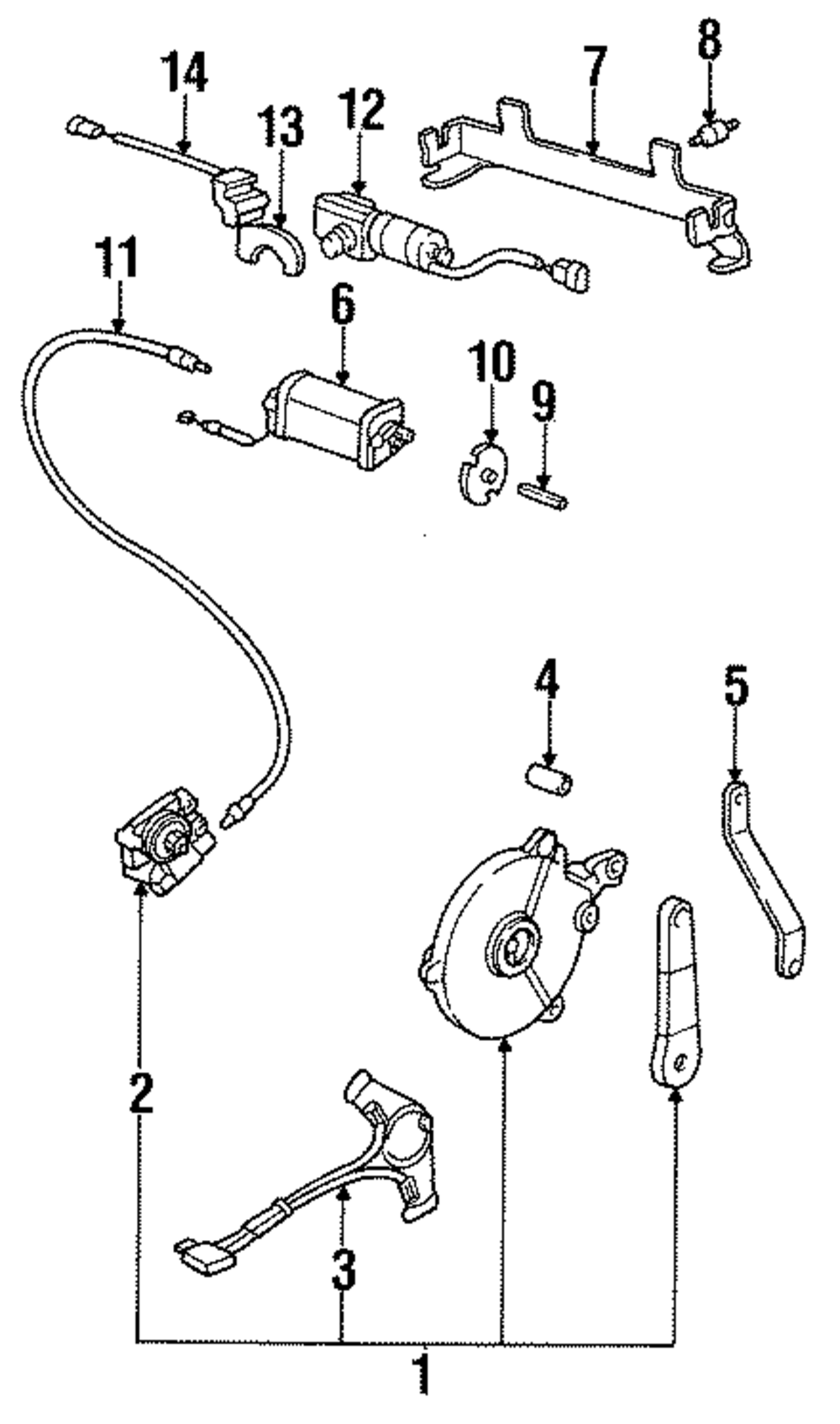 14
13
12
7
8
11
6
10
9
4
5
2
3
1