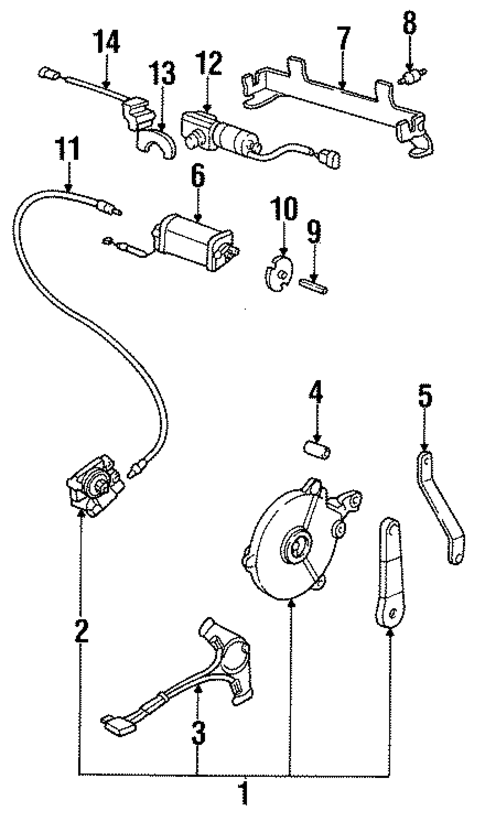 14
13
12
7
8
11
6
10
9
4
5
2
3
1