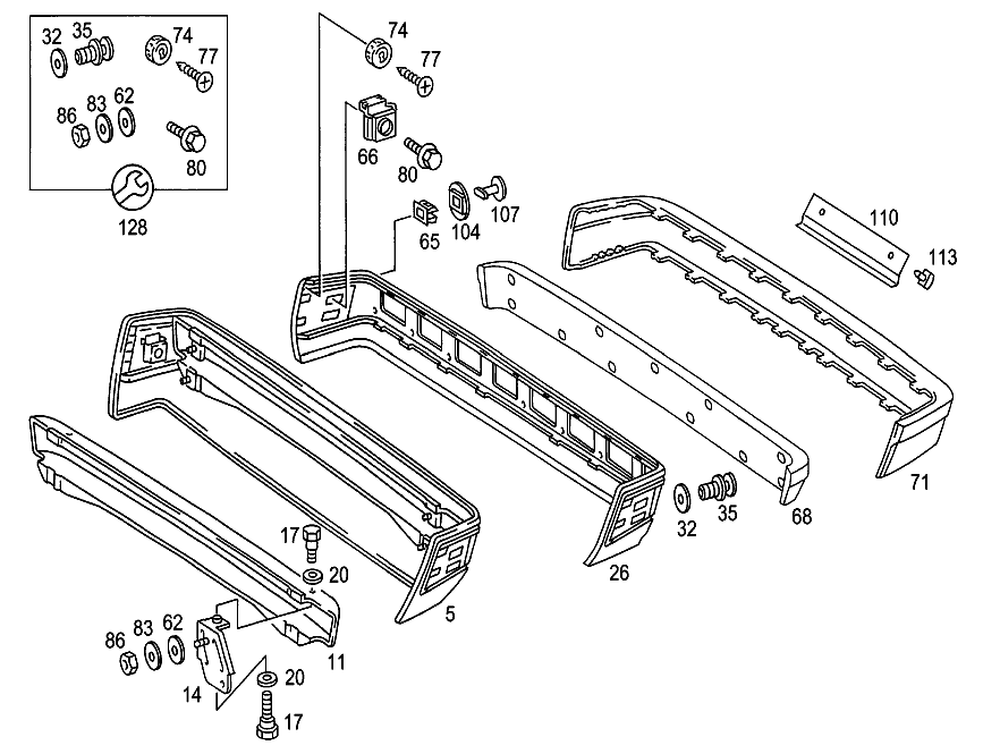 32
35
74
77
86
83
62
80
128
74
77
66
80
104
107
65
110
113
71
68
35
32
26
5
17
20
11
86
83
62
14
20
17