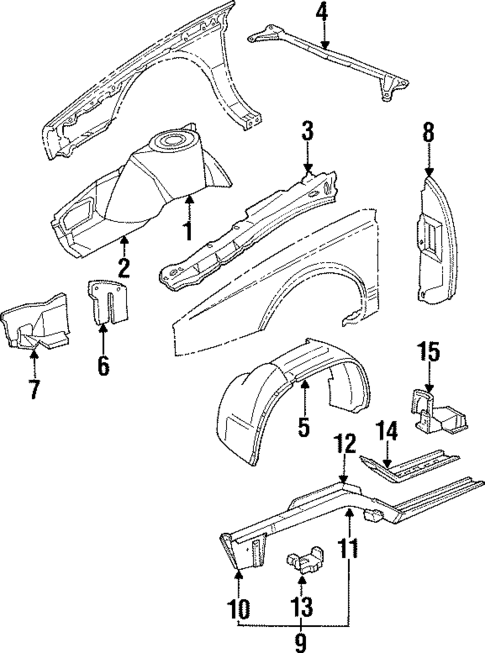 4
3
8
1
2
6
7
15
5
14
12
11
10
13
9