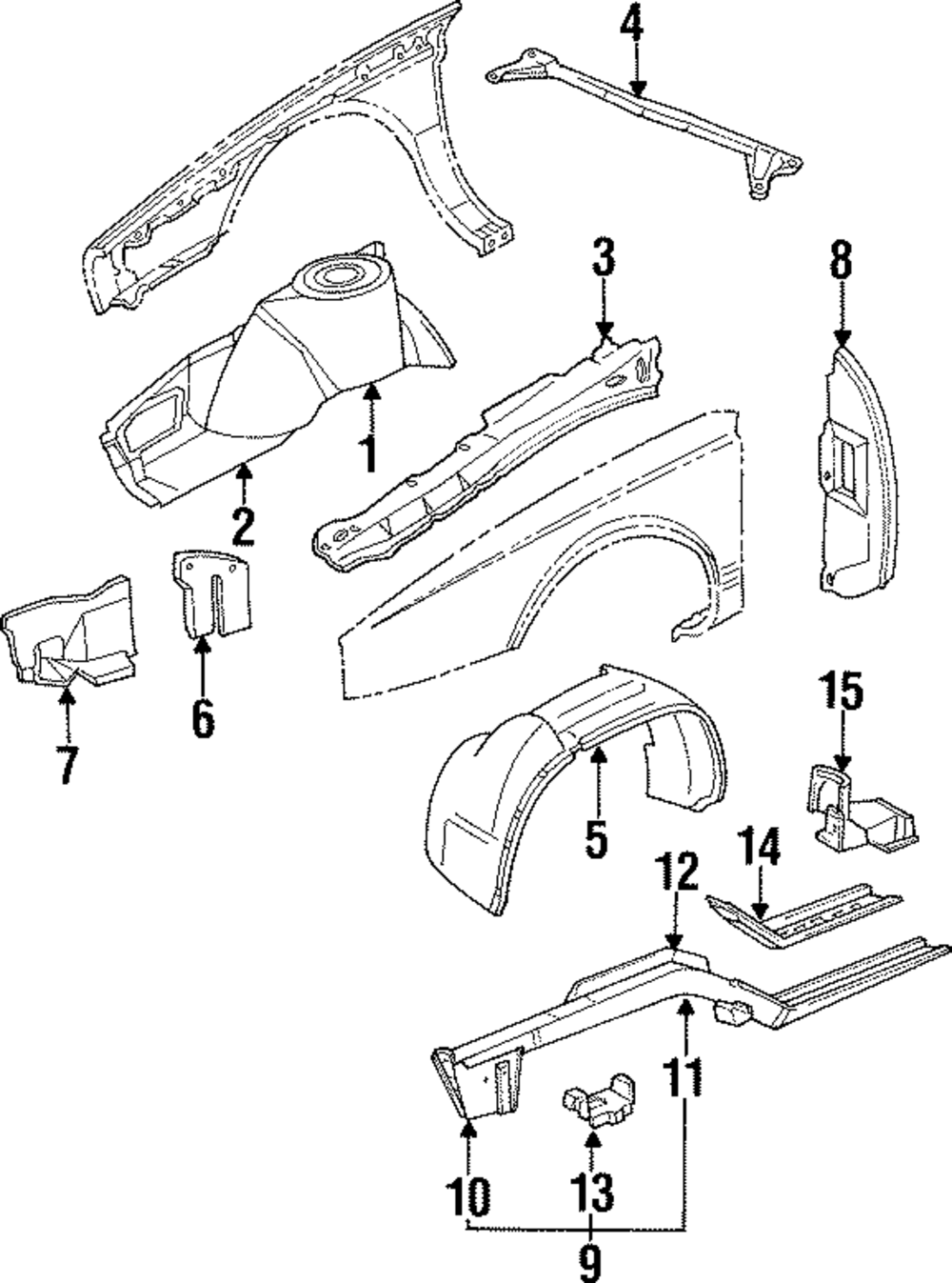 4
3
8
1
2
6
7
15
5
14
12
11
10
13
9