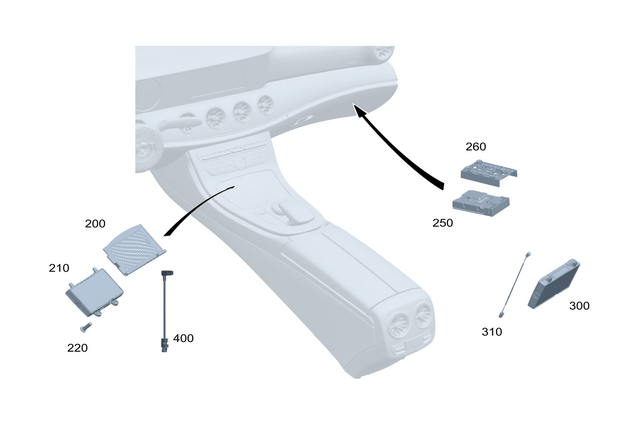 260
250
200
210
220
400
310
300