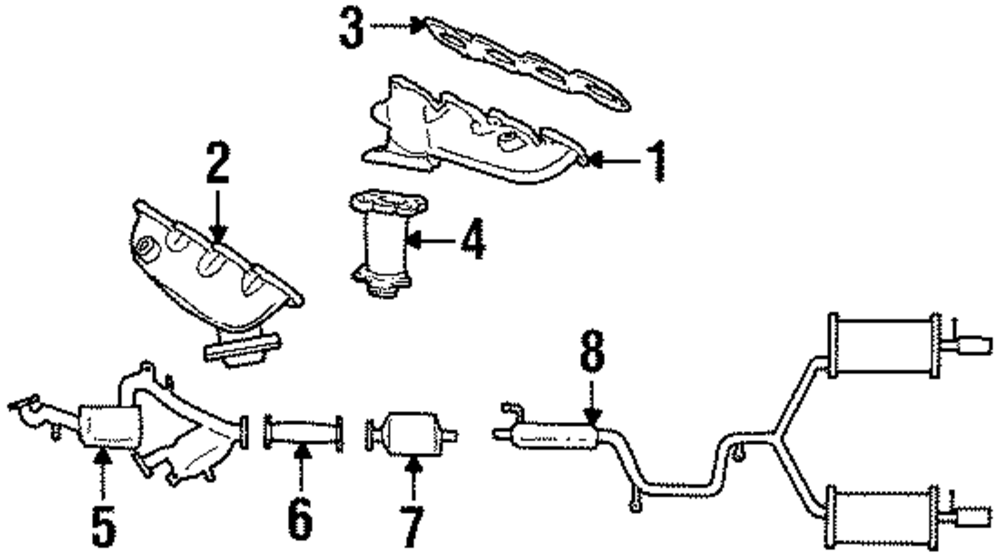 3
1
2
4
8
5
6
7