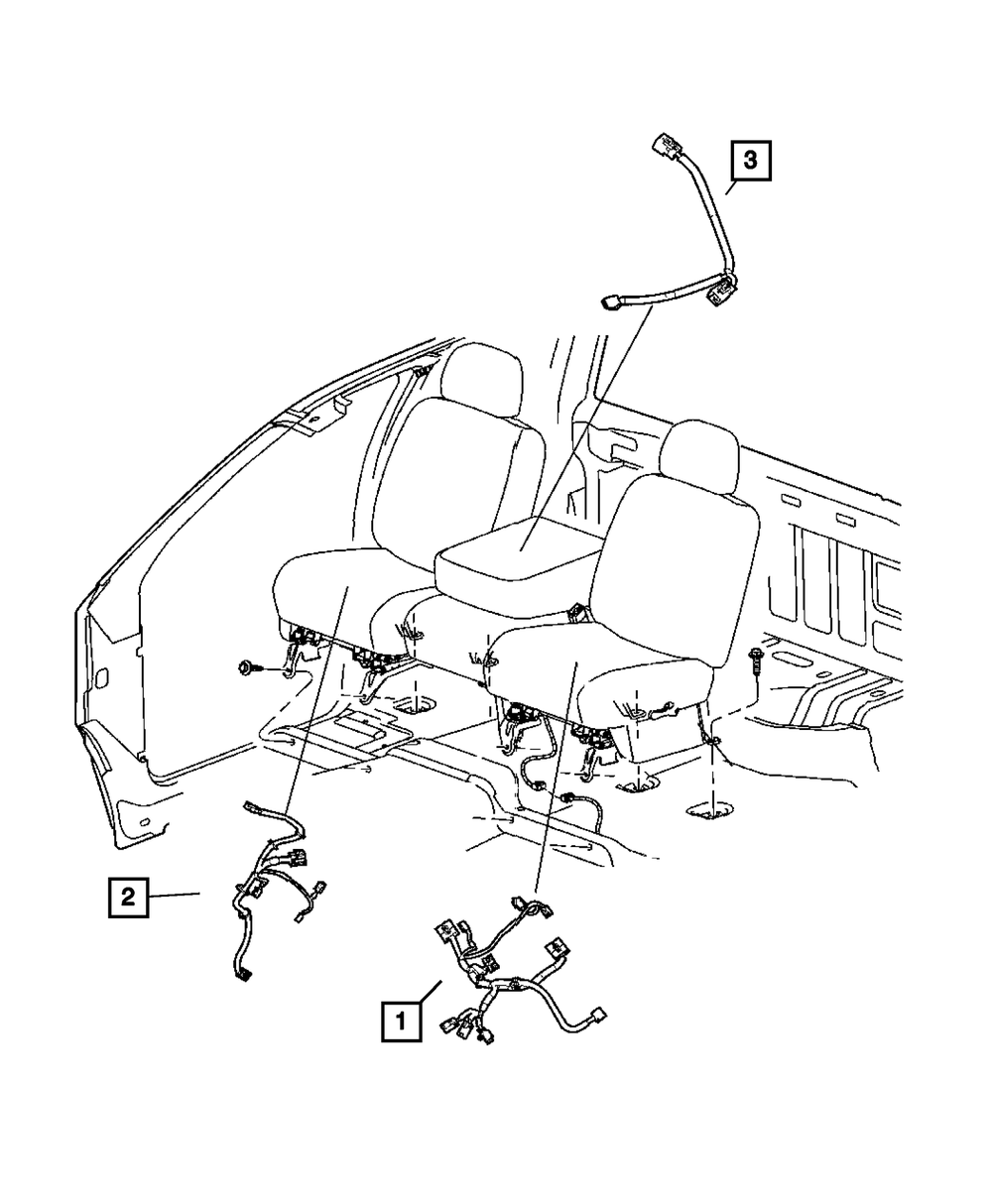 3

2

1