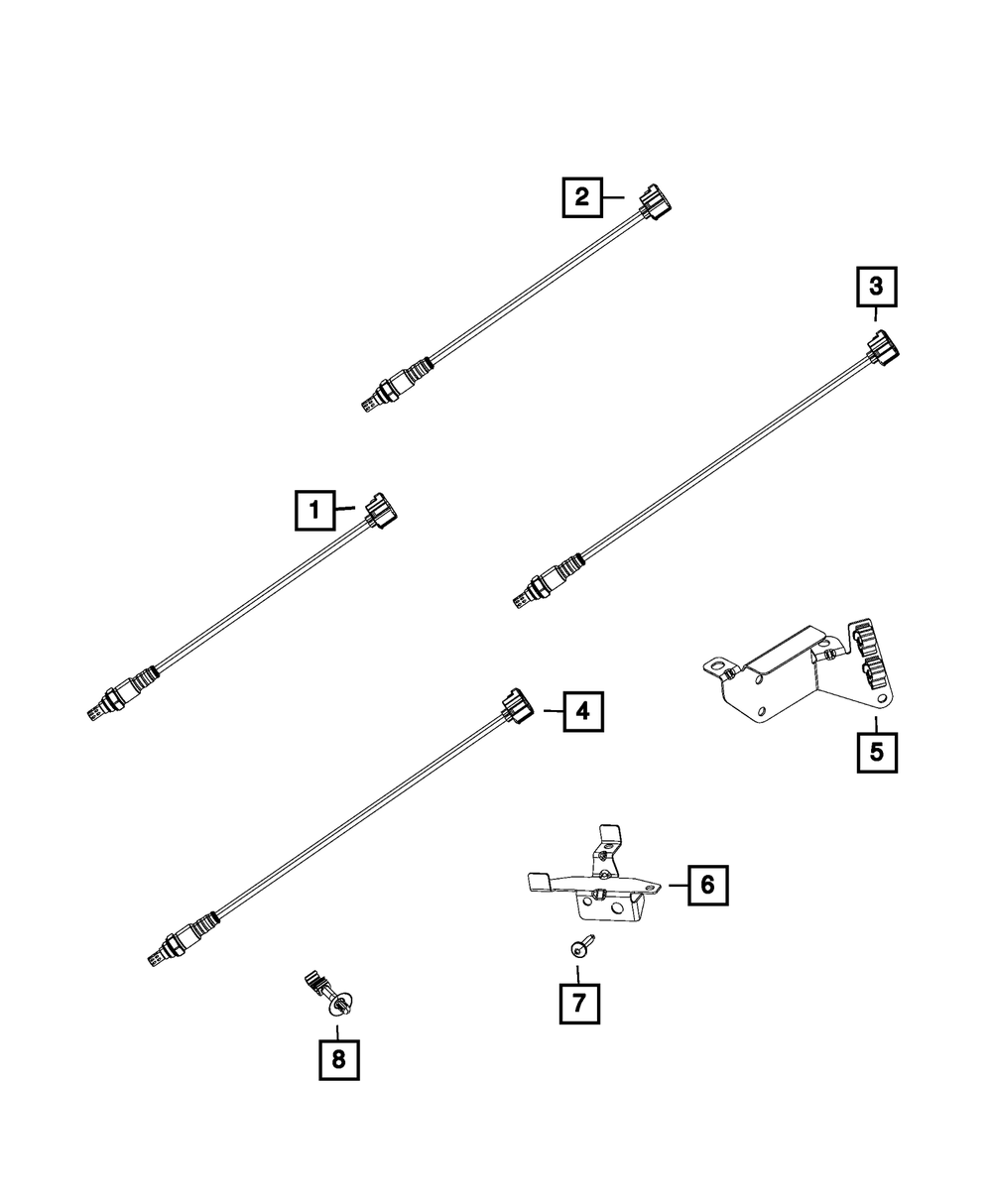 2
3
1
4
5
6
7
8