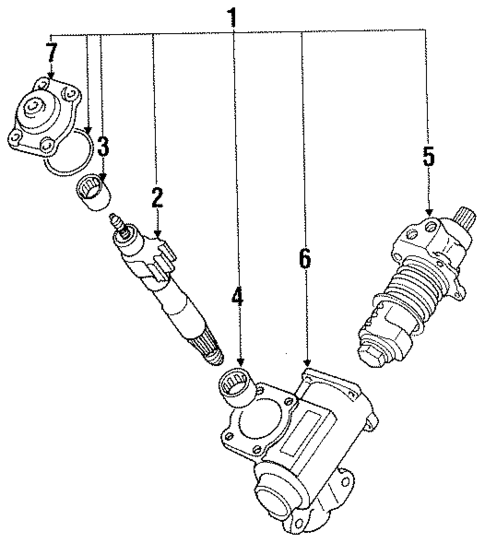 1
7
3
2
5
6
4