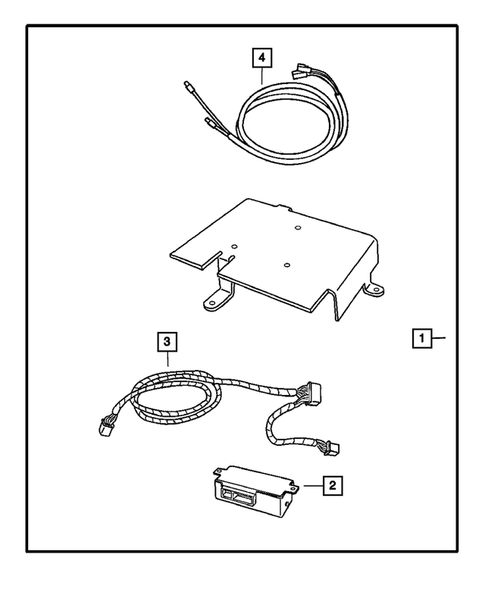 4

3

1

2