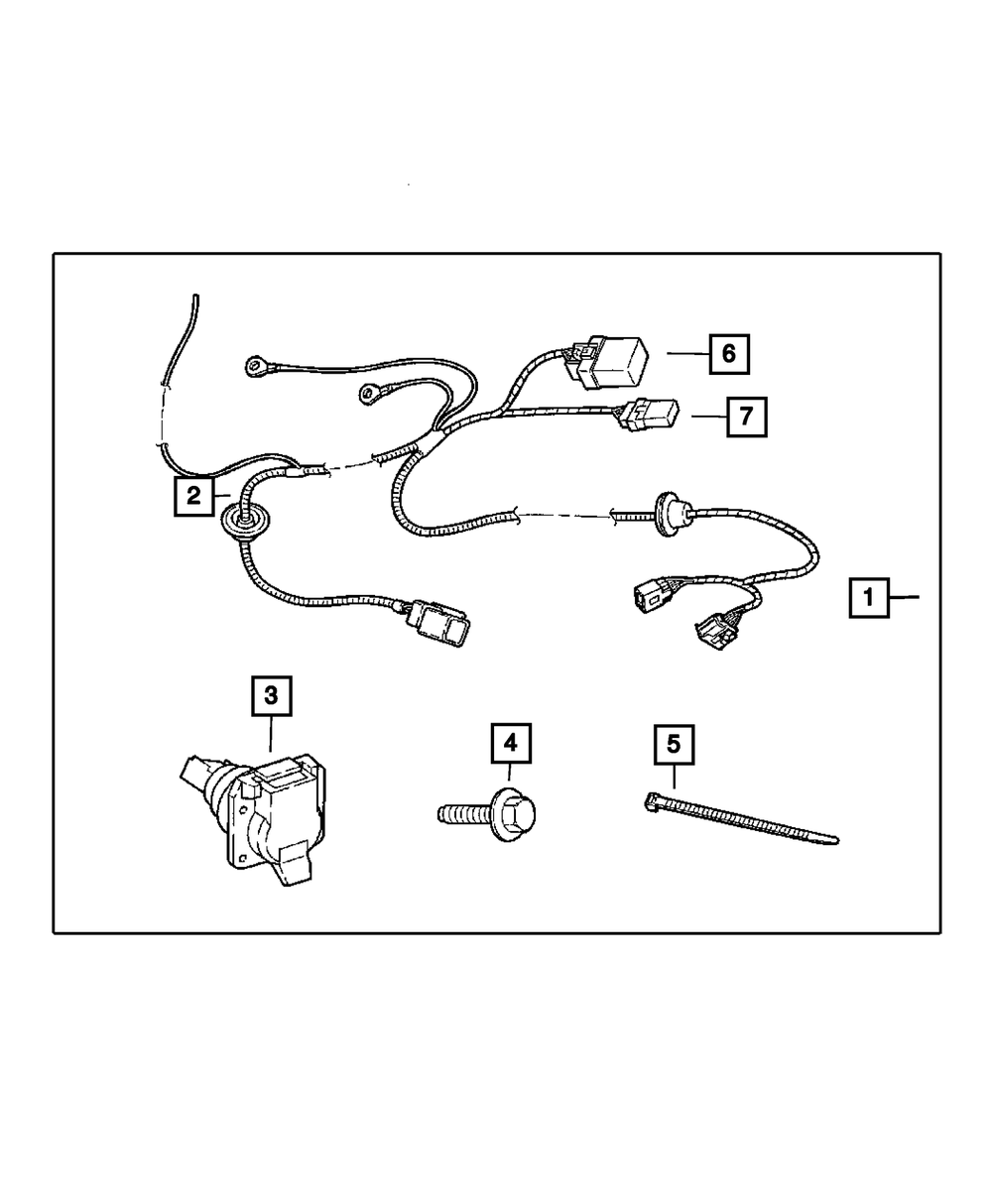 6
7
2
1
3
4
5