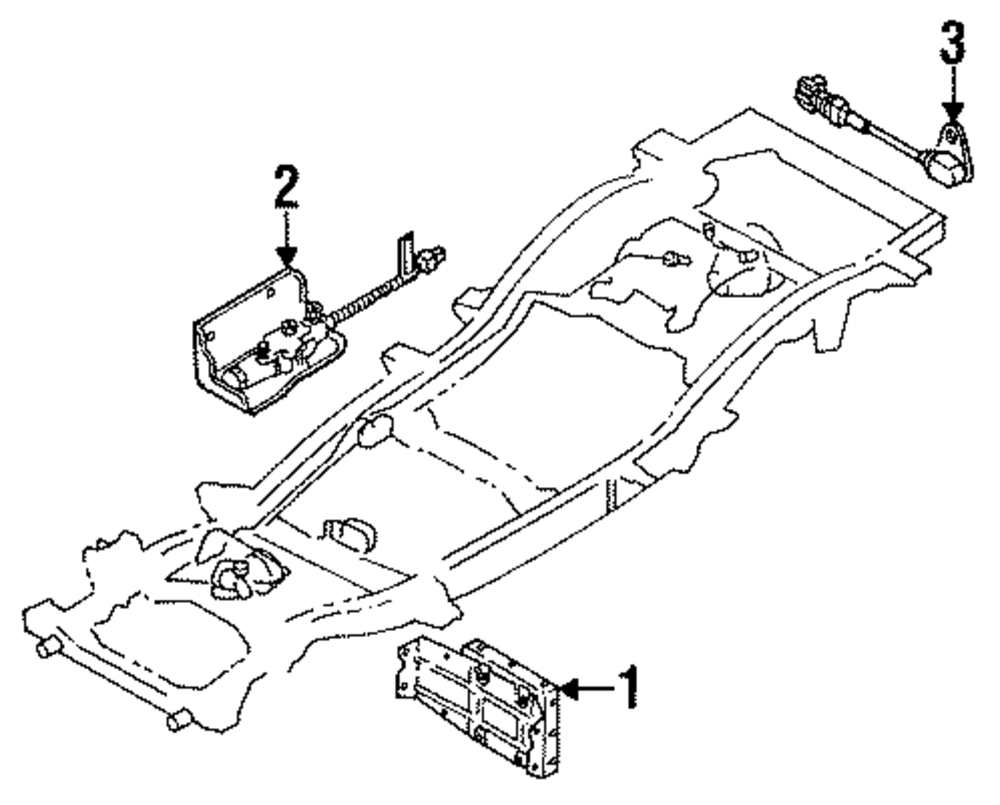 3
2
1