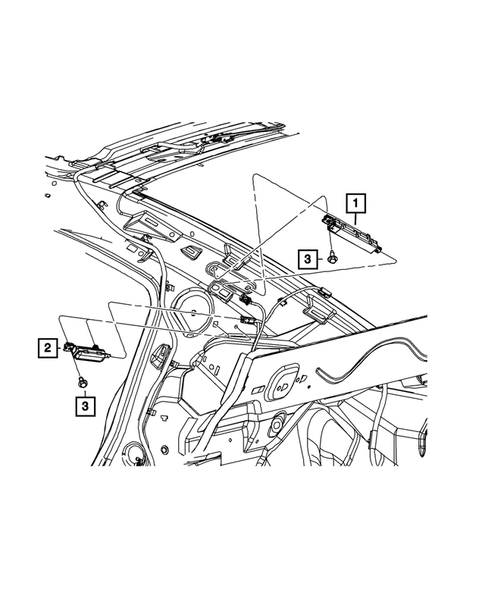 1
3
2
3