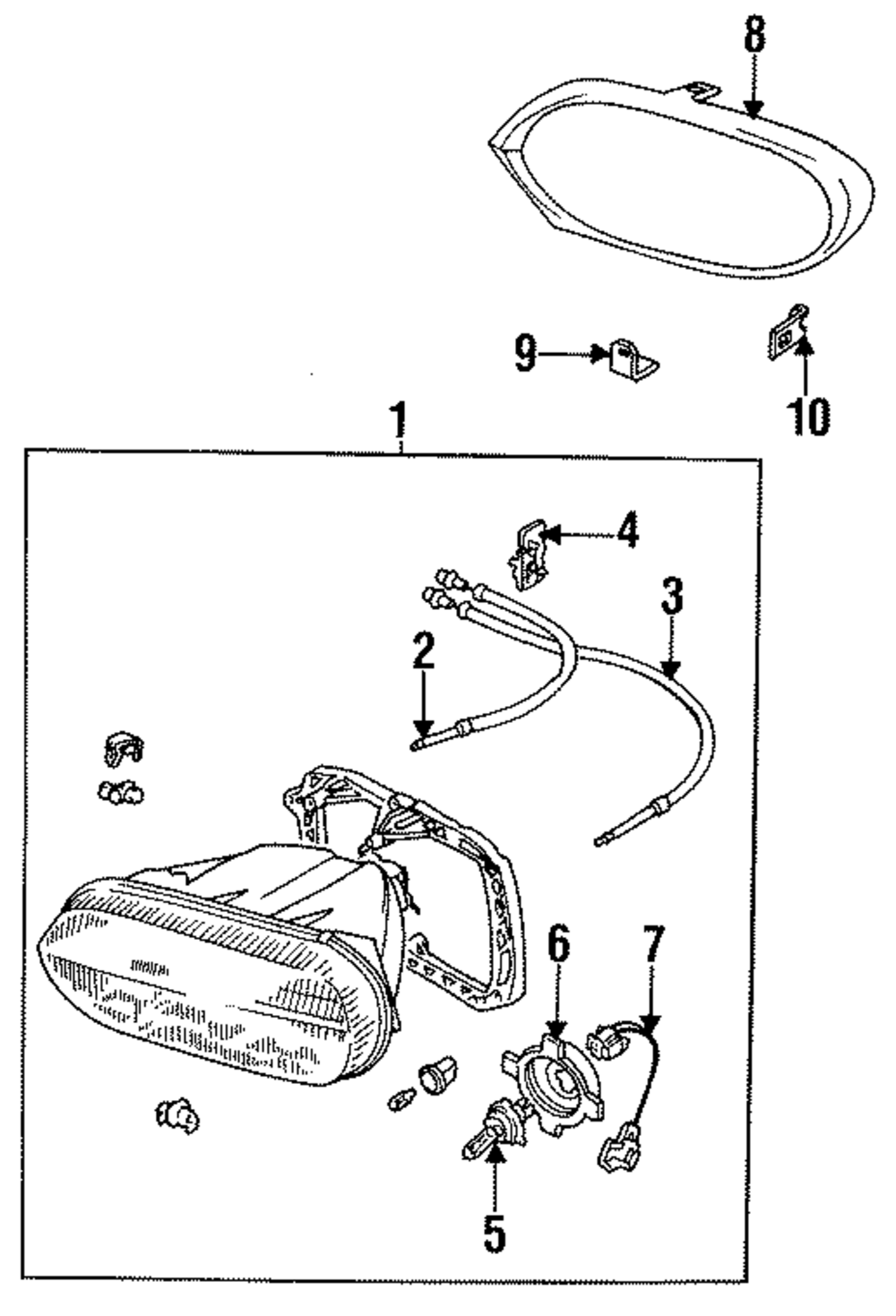 8
9
10
1
4
3
2
6
7
5