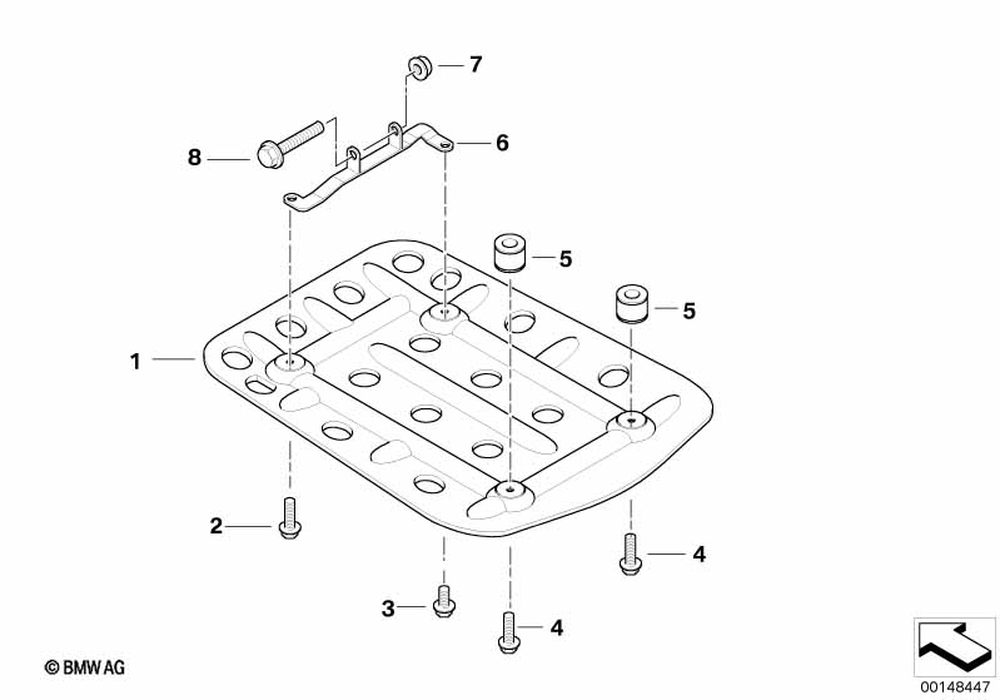 7
8
6
5
5
1
2
4
3
4
© BMW AG
00148447