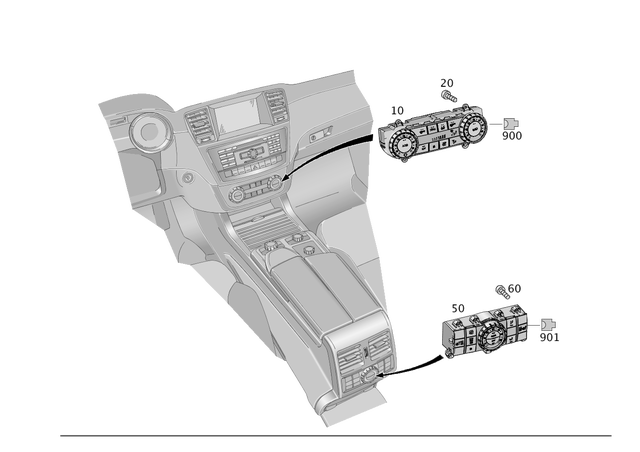 20
10
900
60
50
901