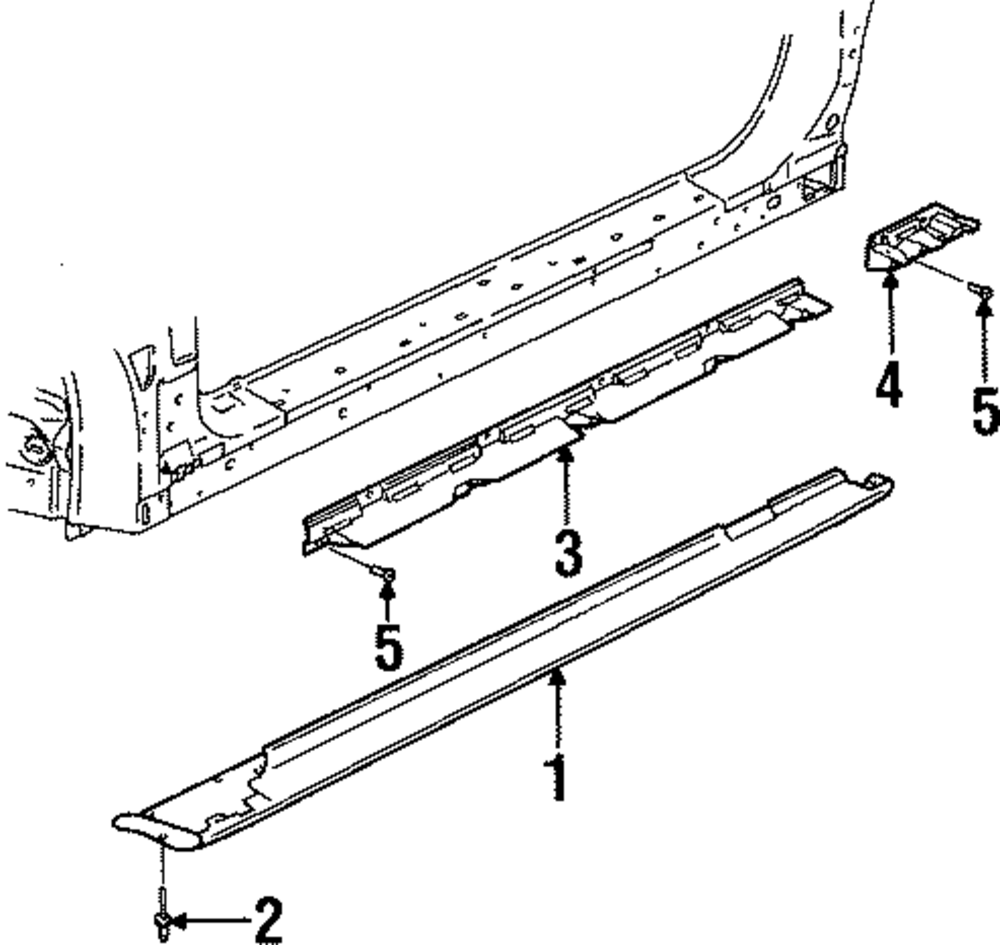 4
5
3
5
1
2