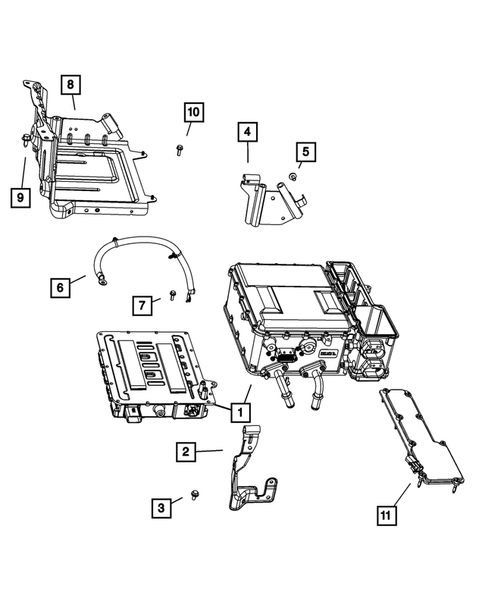 8
10
4
5
9
6
7
1
2
3
11