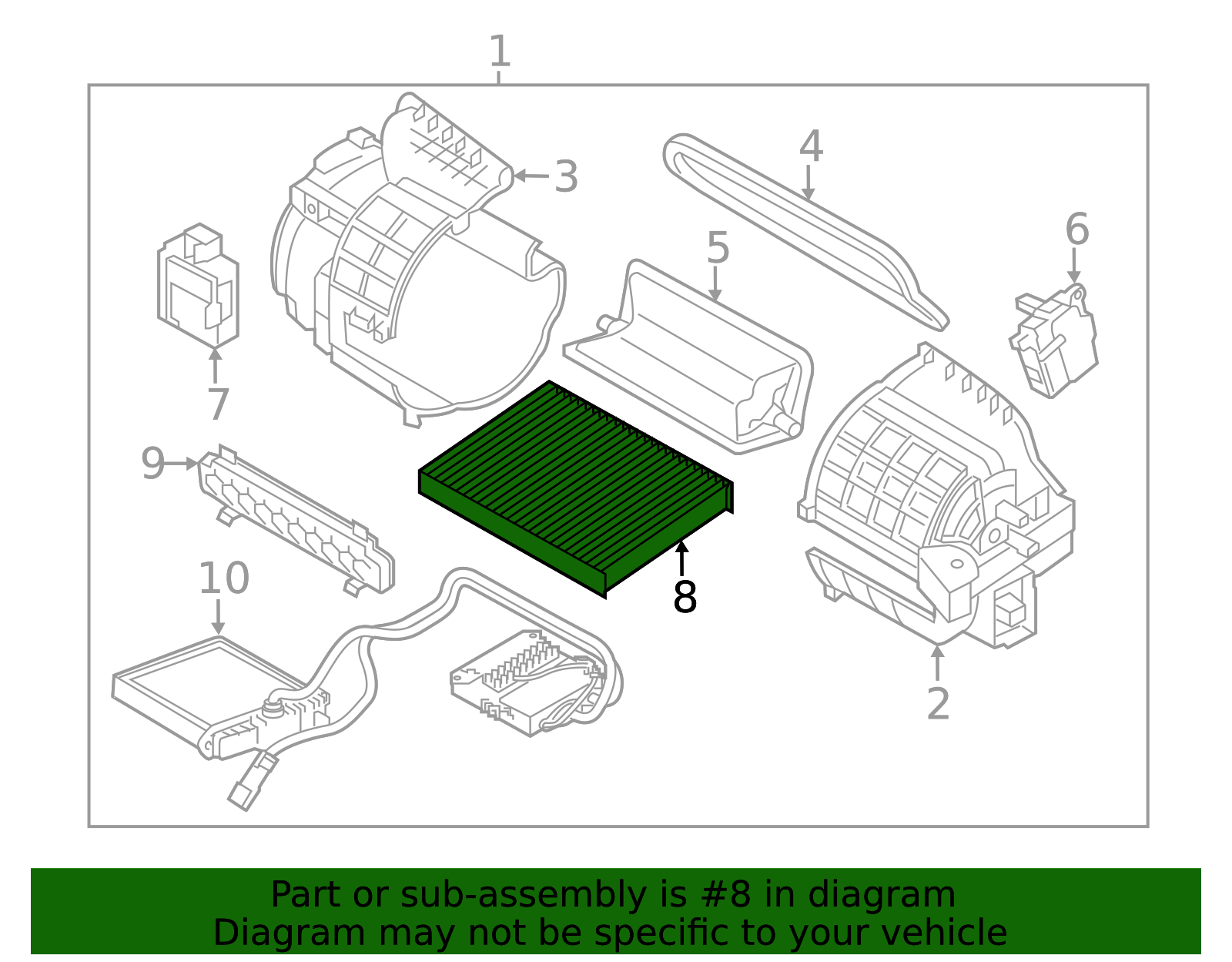 1
3
4
5
6
7
9
8
10
2

Part or sub-assembly is #8 in diagram
Diagram may not be specific to your vehicle