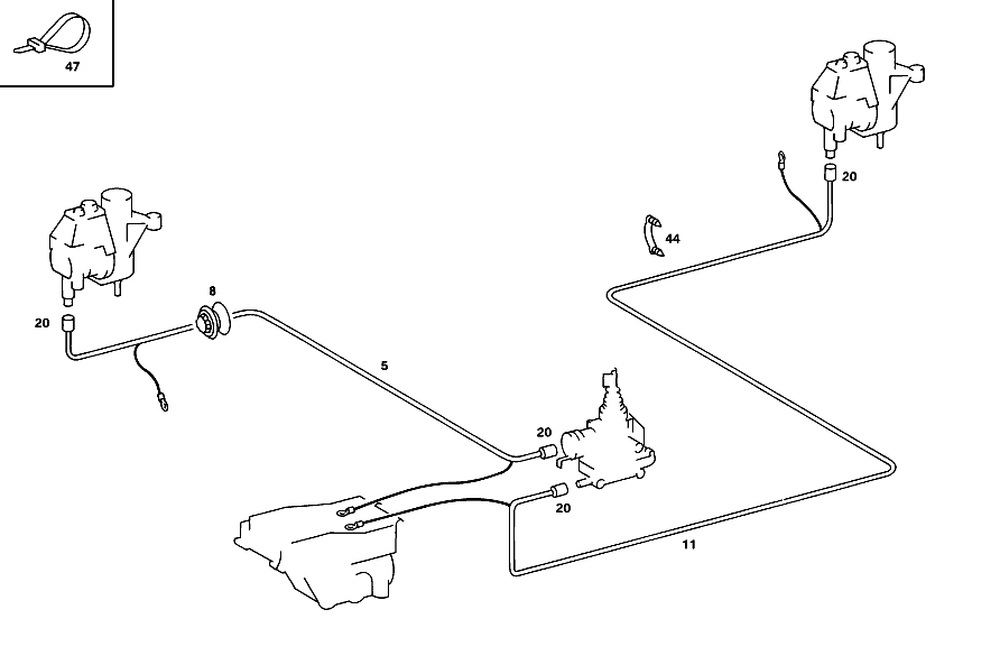 47

20

44

8

20

5

20

20

11