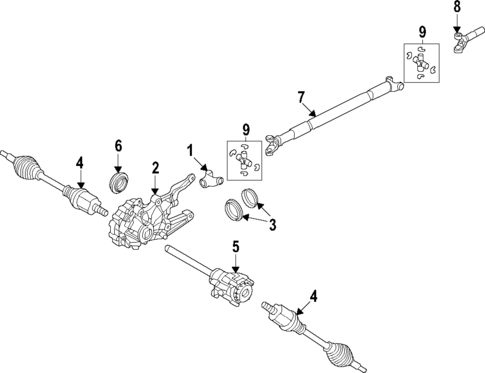 8
9
7
9
6
1
4
2
3
5
4