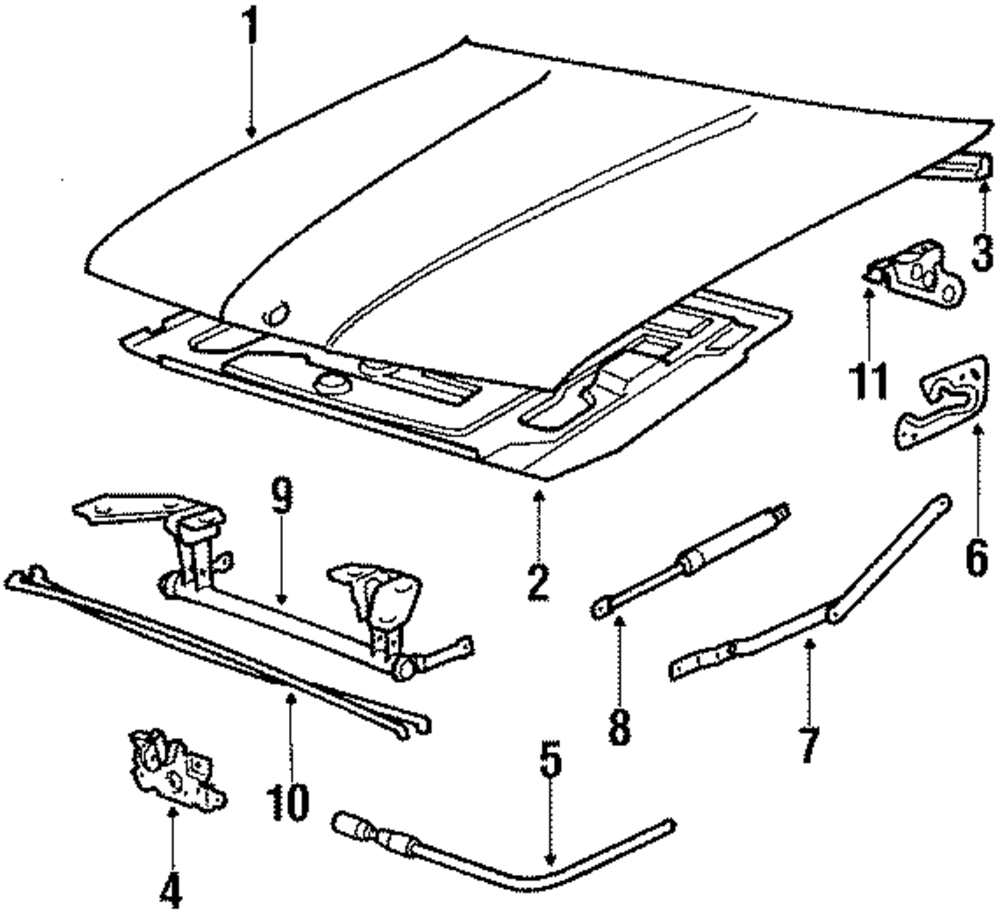 1
3
11
6
9
2
8
7
10
5
4