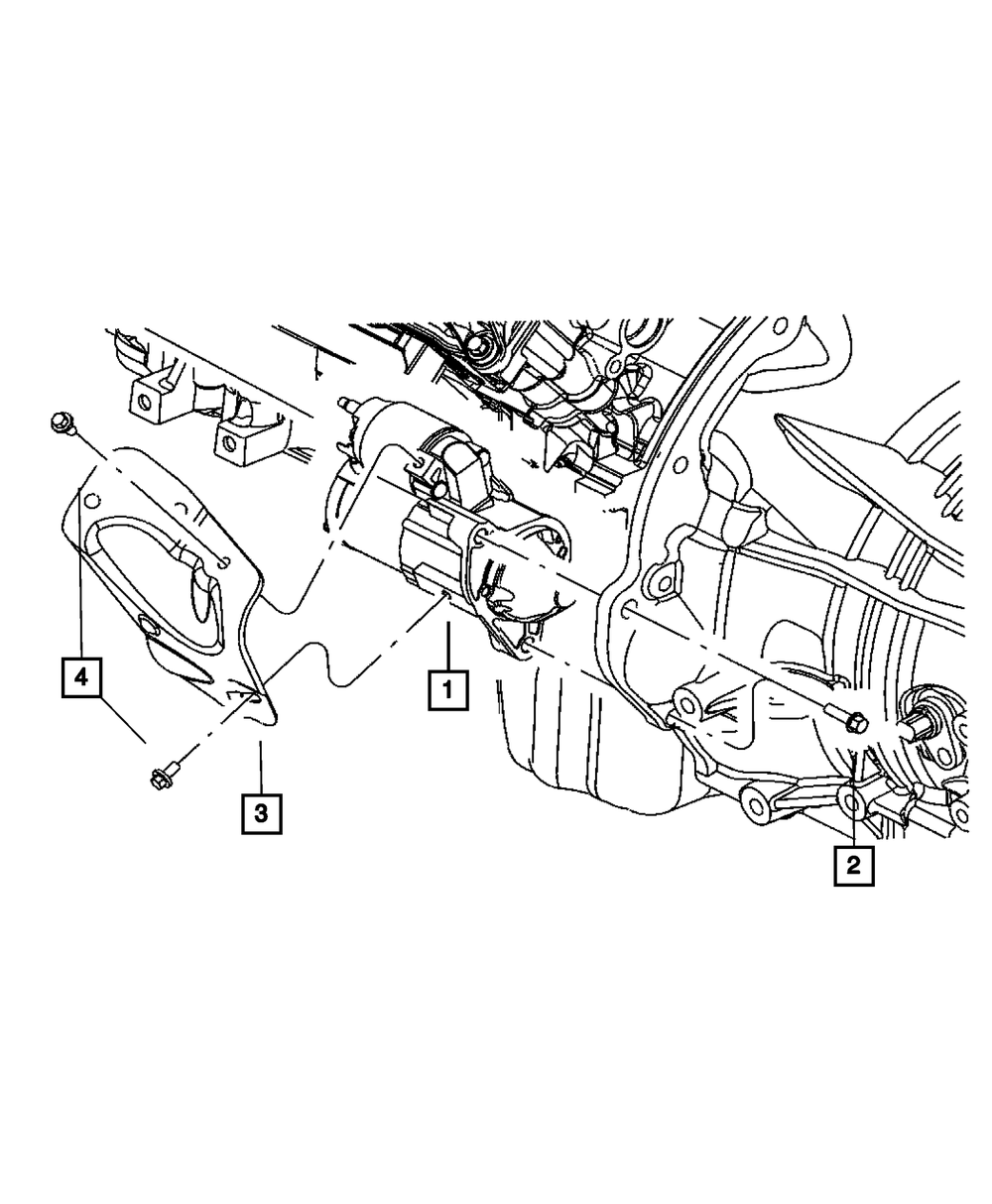 4

1

3

2