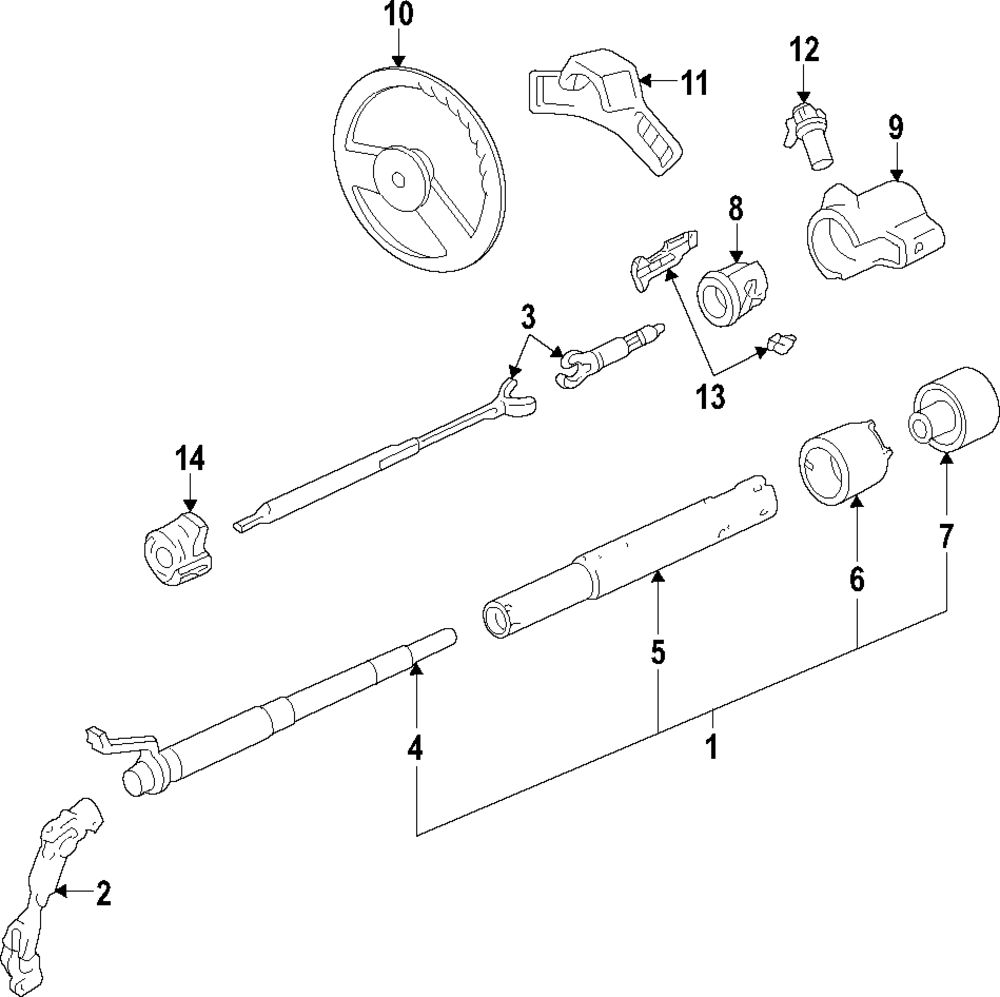 10
11
12
9
8
3
13
14
7
6
5
4
1
2