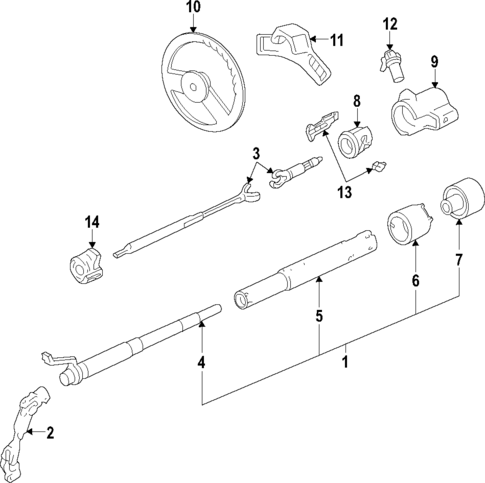 10
11
12
9
8
3
13
14
7
6
5
4
1
2