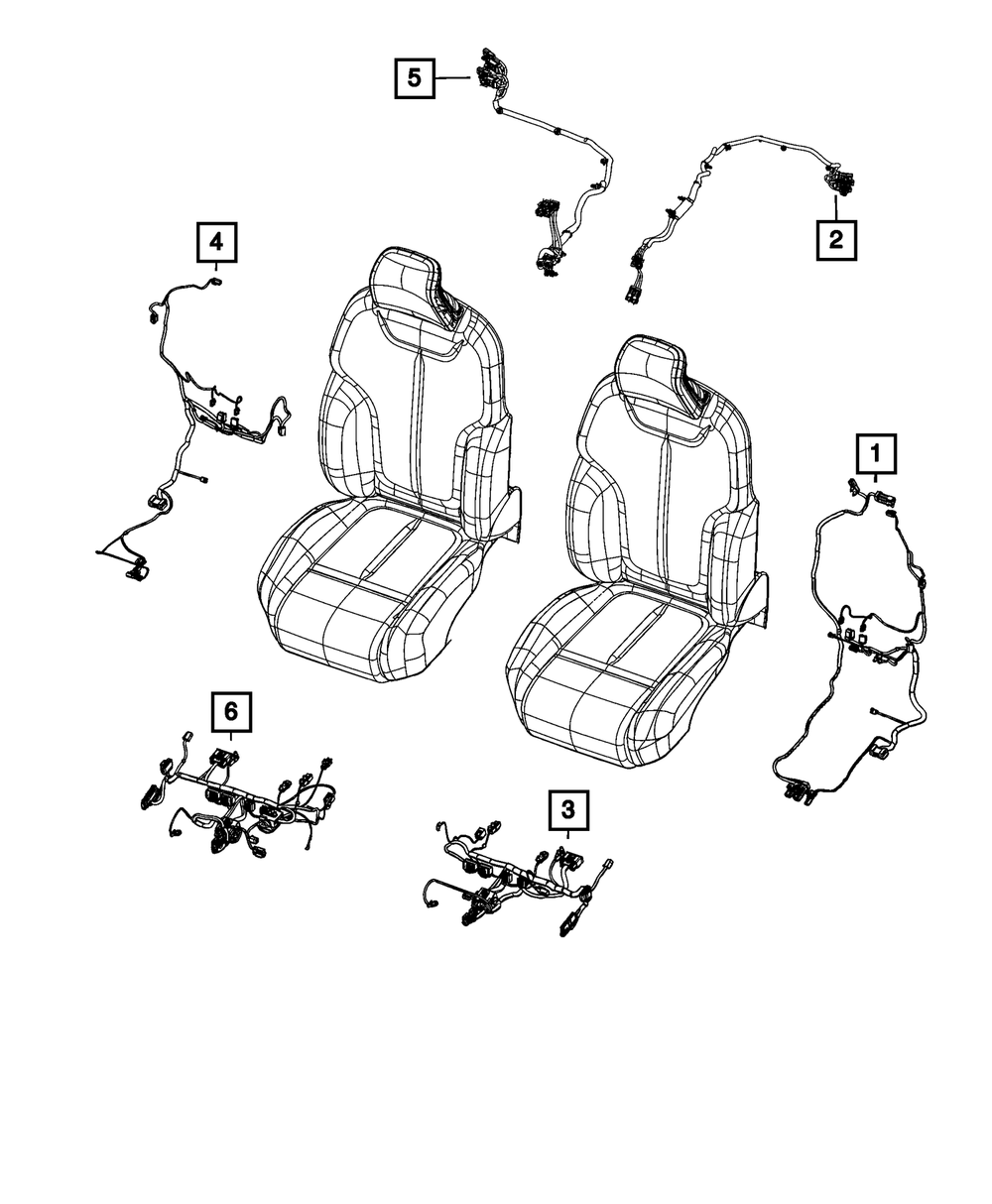 5
2
4
1
6
3