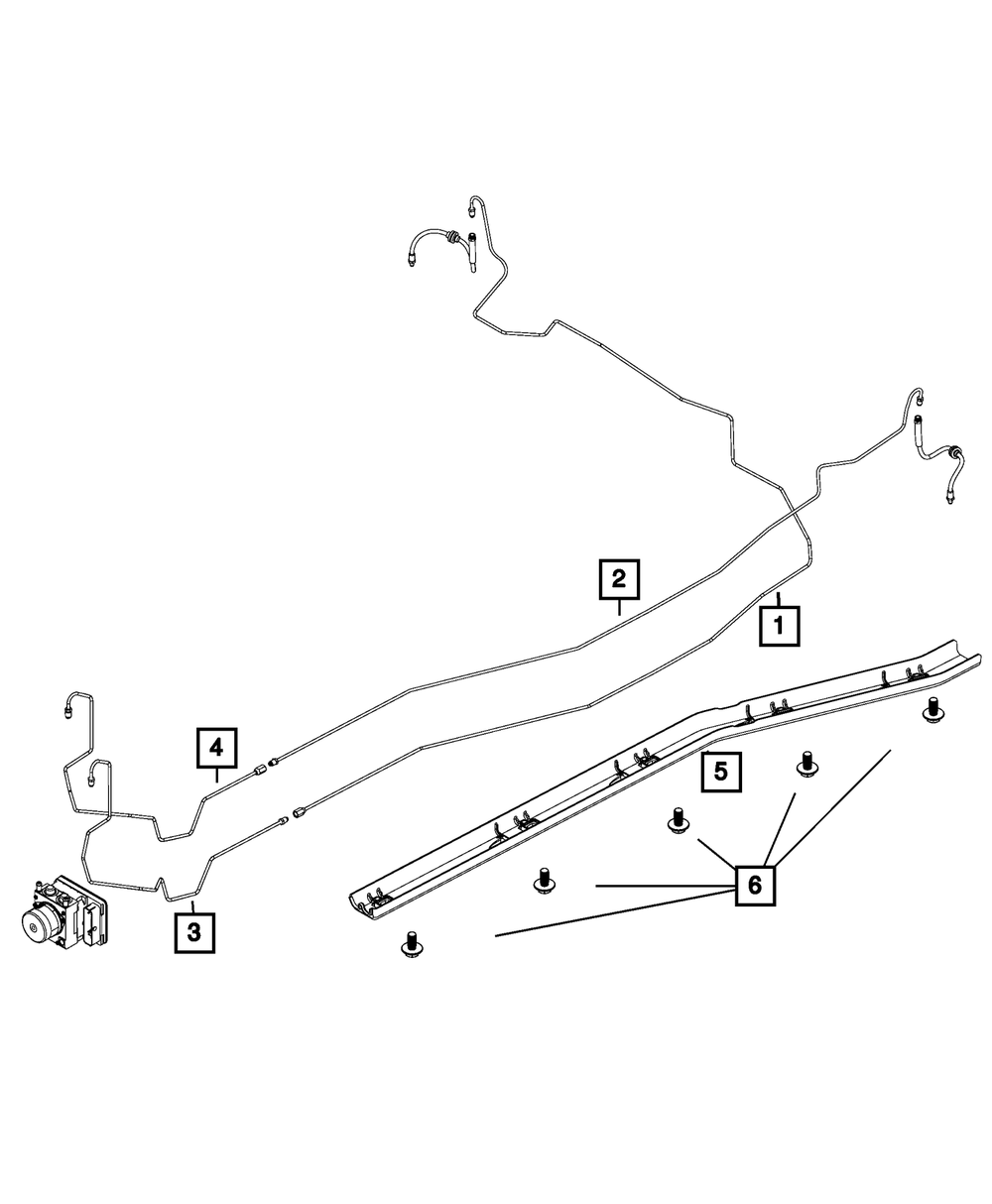 2
1
4
5
6
3